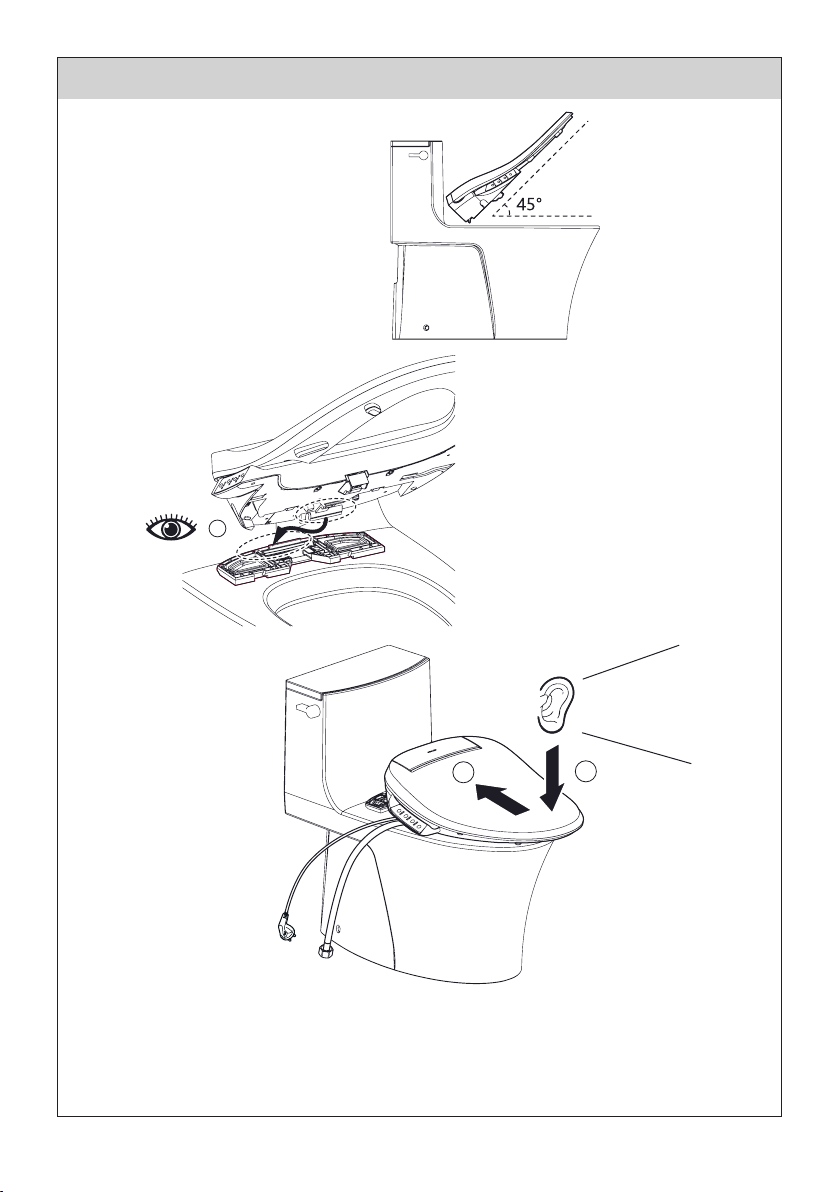 45°