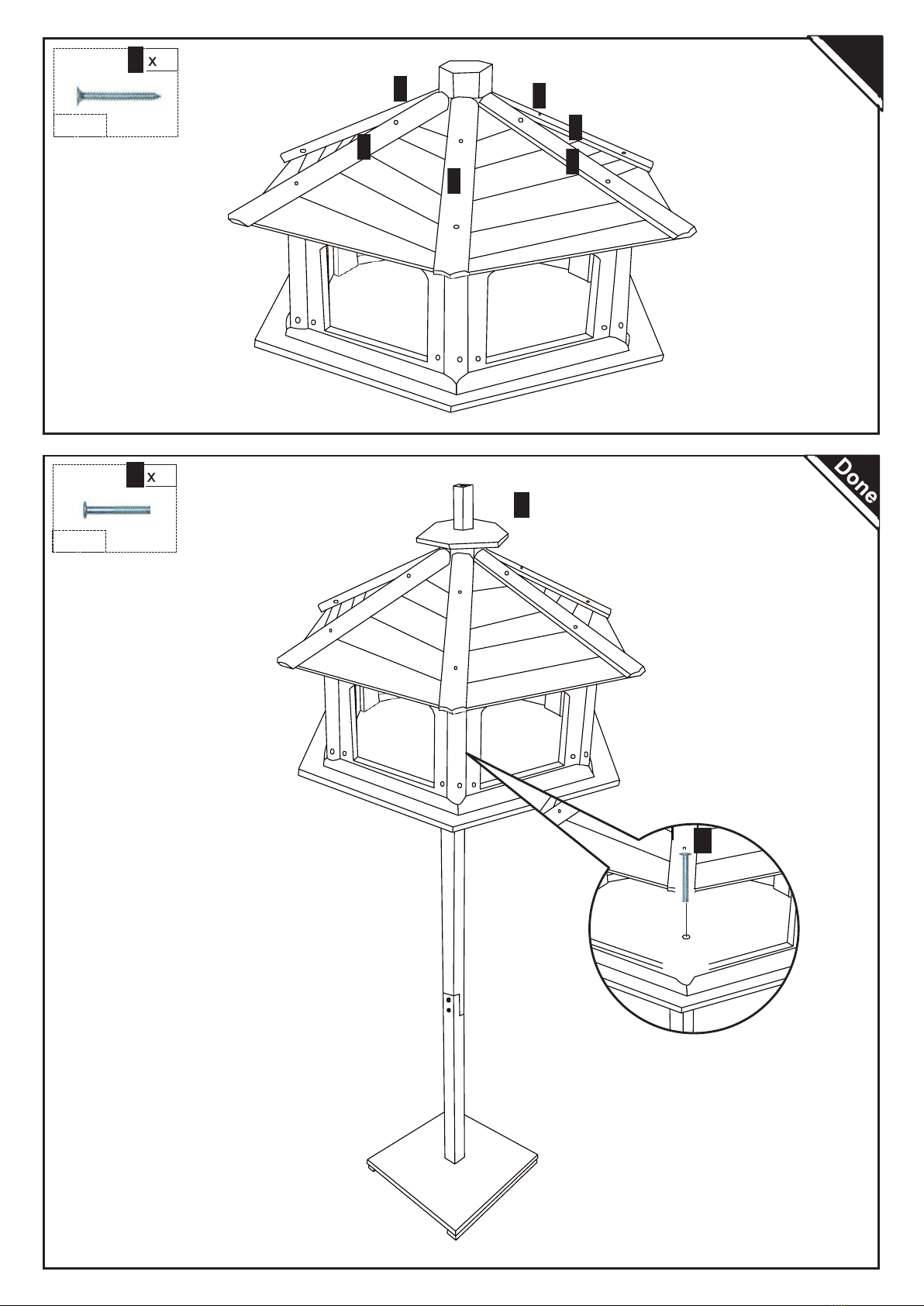 x

x

Done