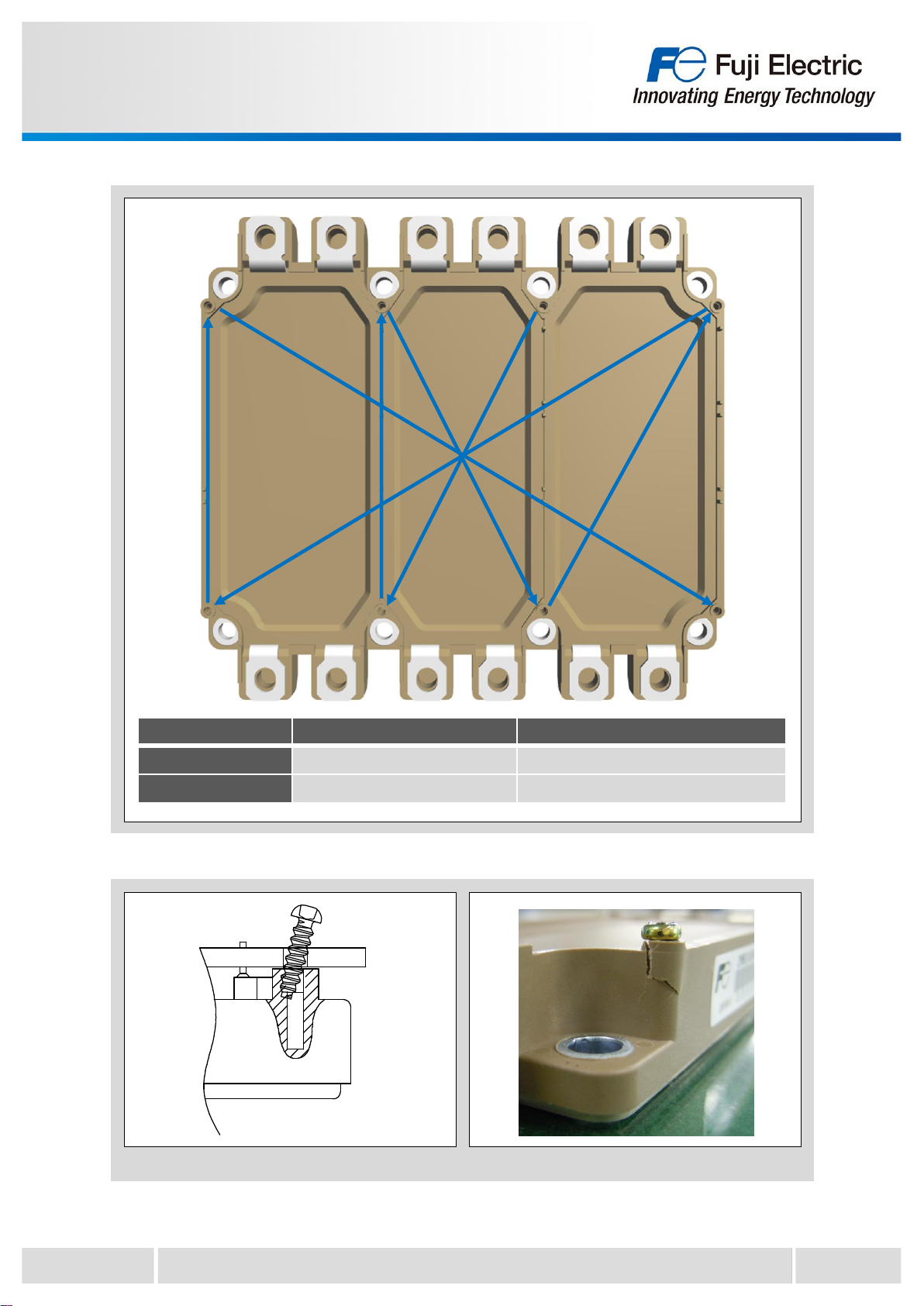 Fuji Electric
Innovating Energy Technology