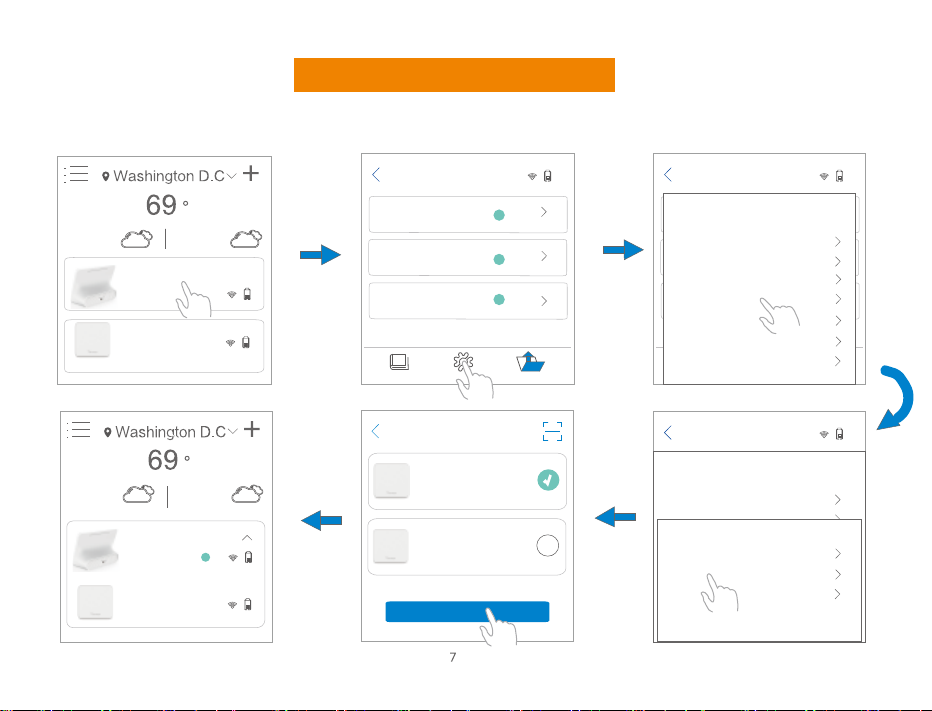 Washington D.C
69 °

Washington D.C
69 °

7