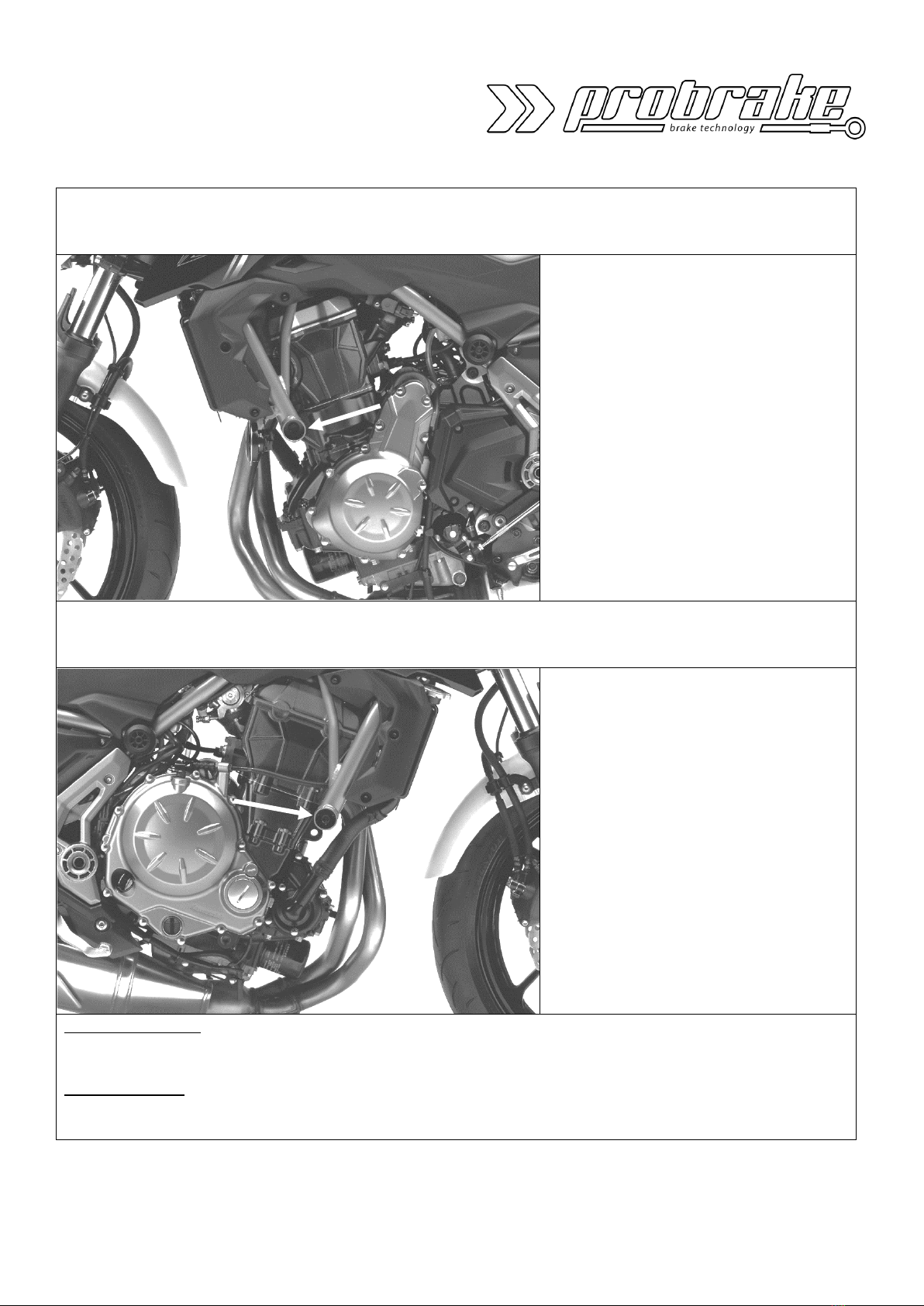 probrake
brake technology