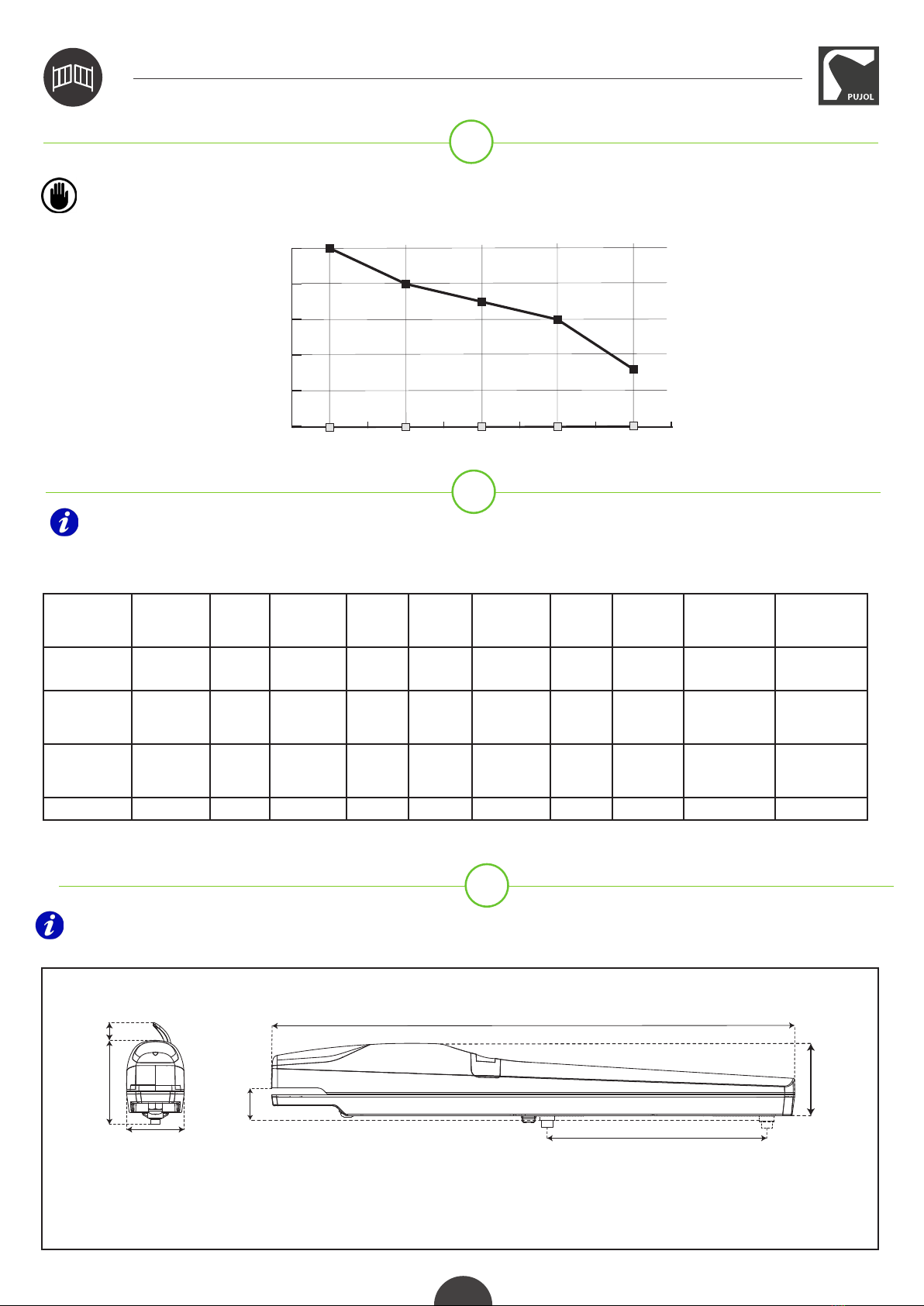 PUJOL