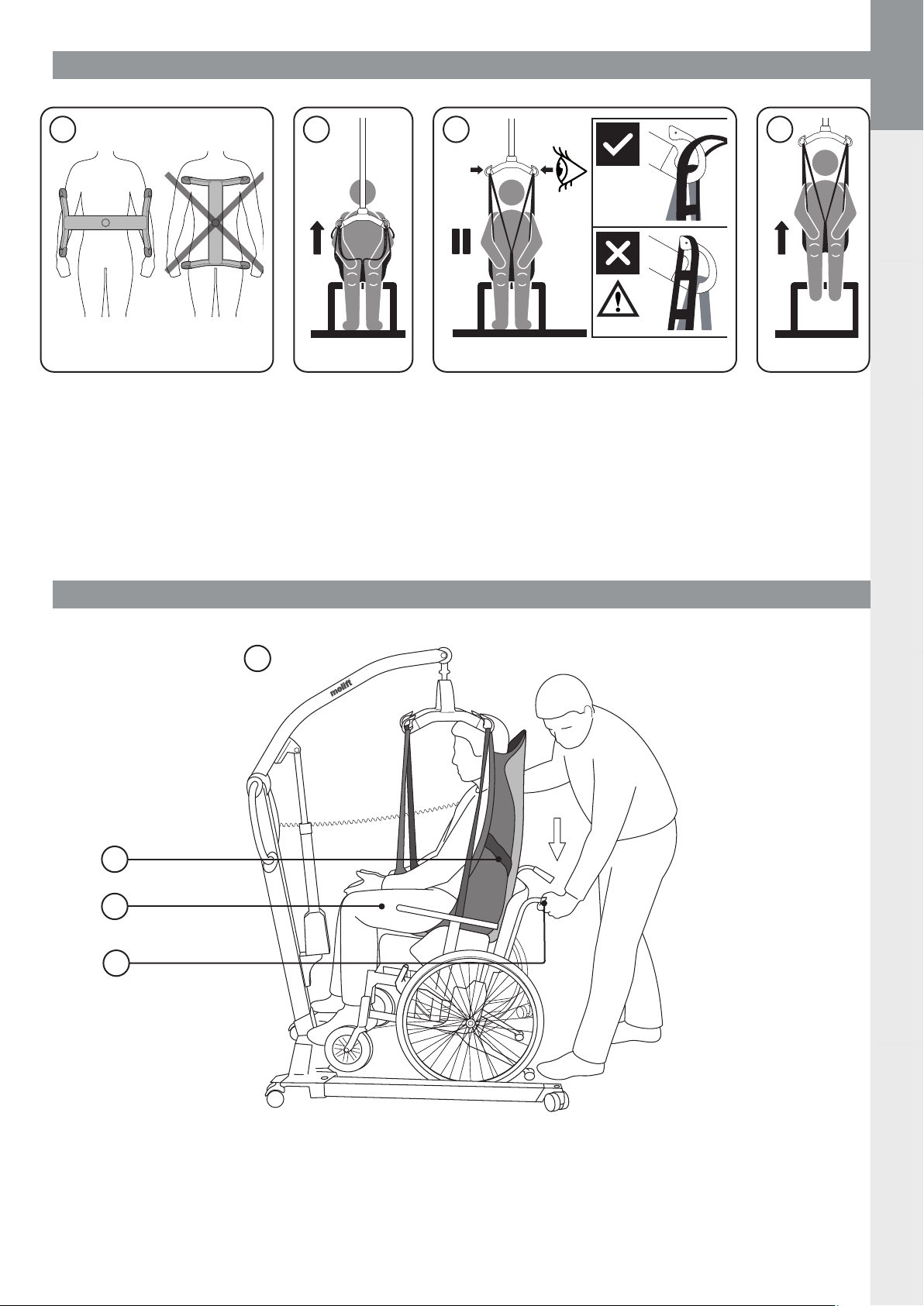 molift