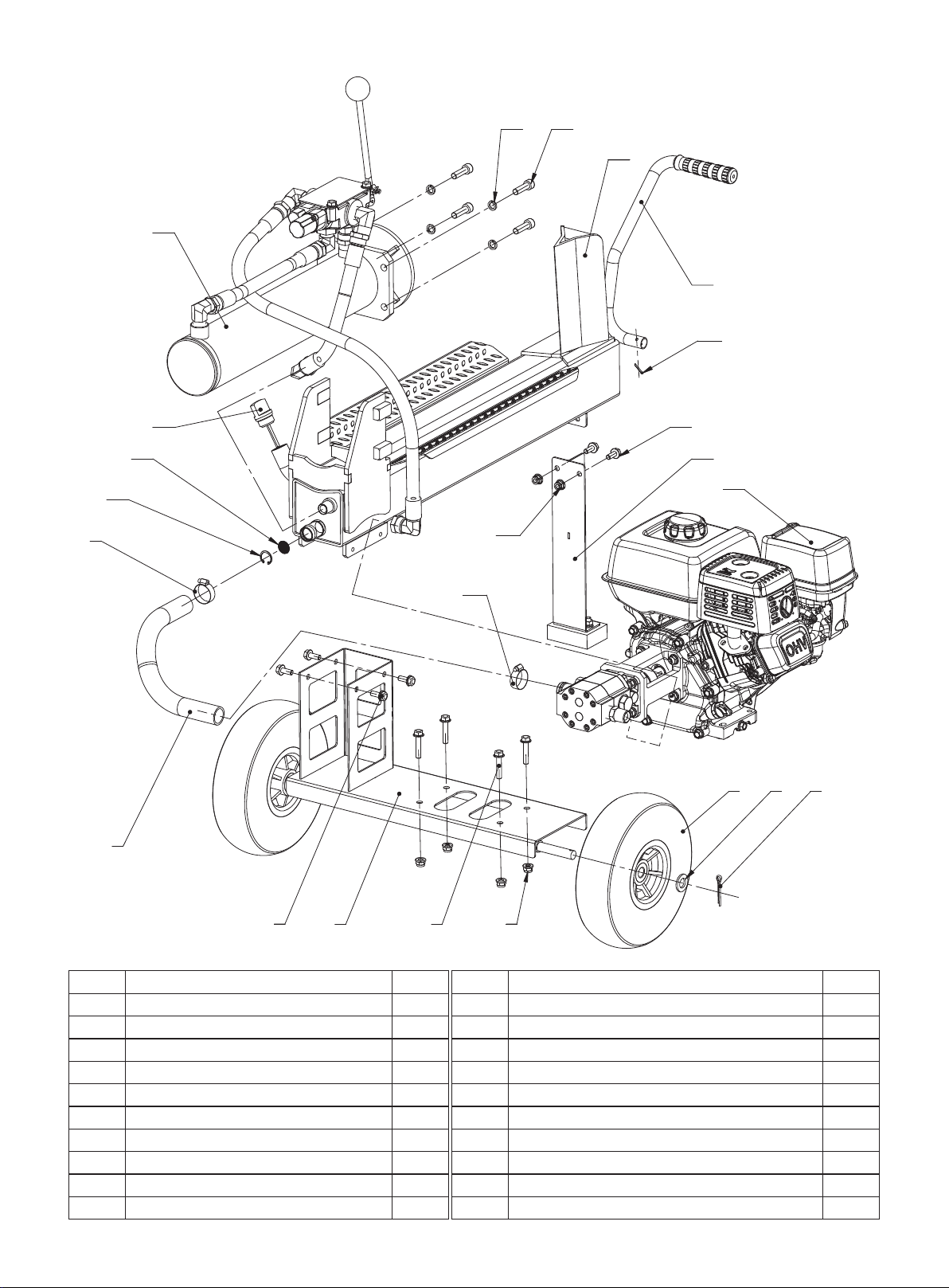 OHV