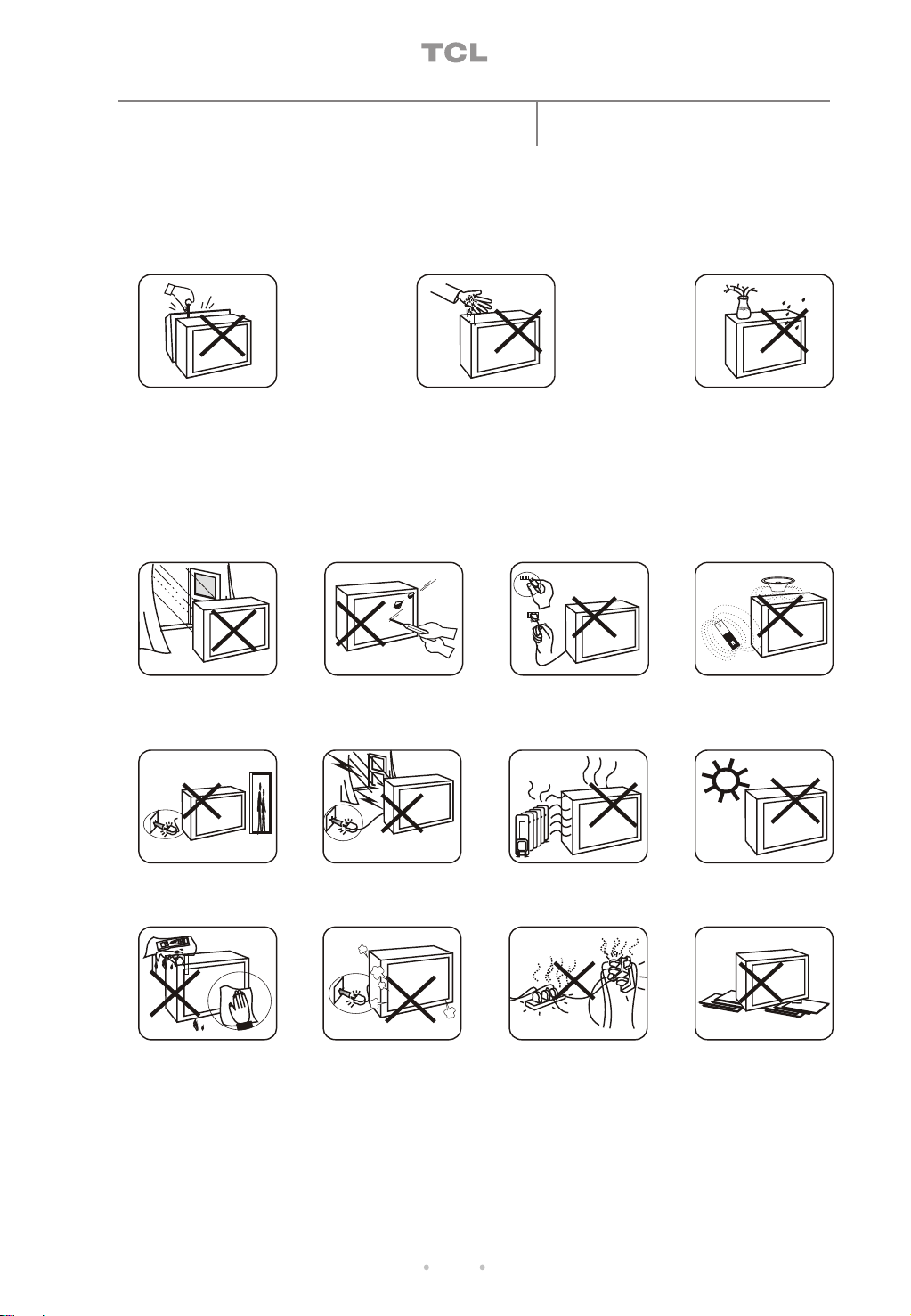 TCL