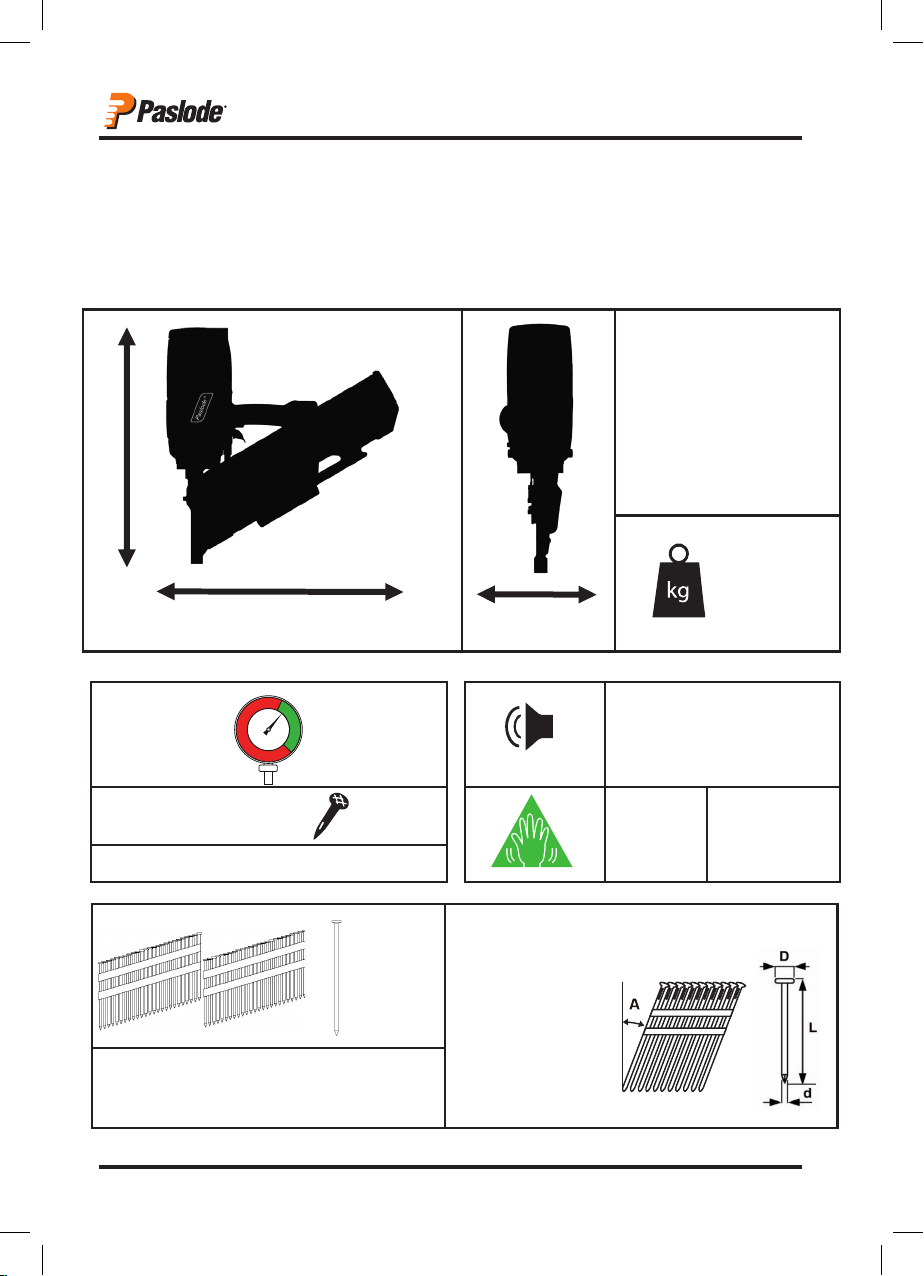 Paslode

Paslode

kg

A

D

L

d