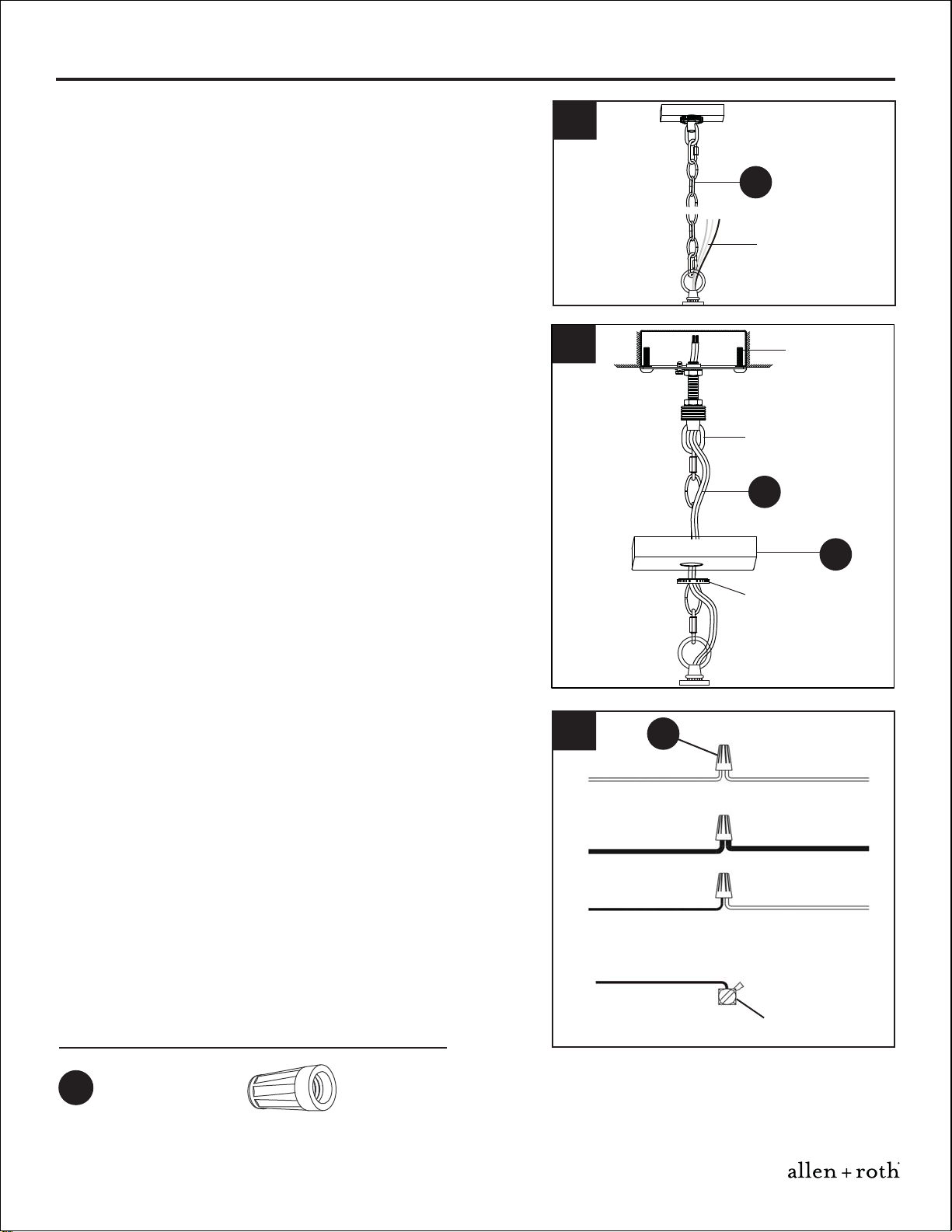 allen + roth