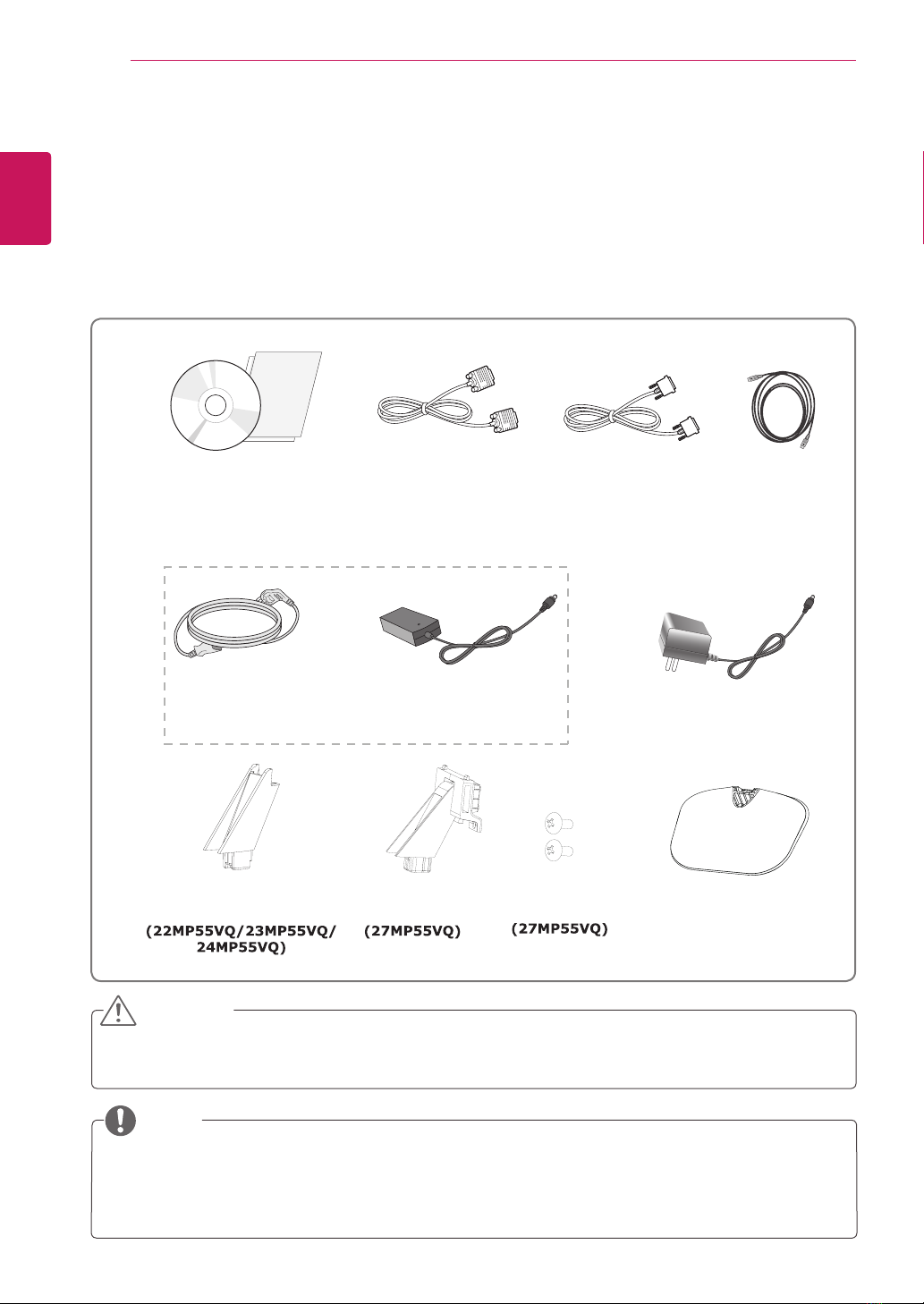 (22MP55VQ/23MP55VQ/ 24MP55VQ)

(27MP55VQ)

(27MP55VQ)