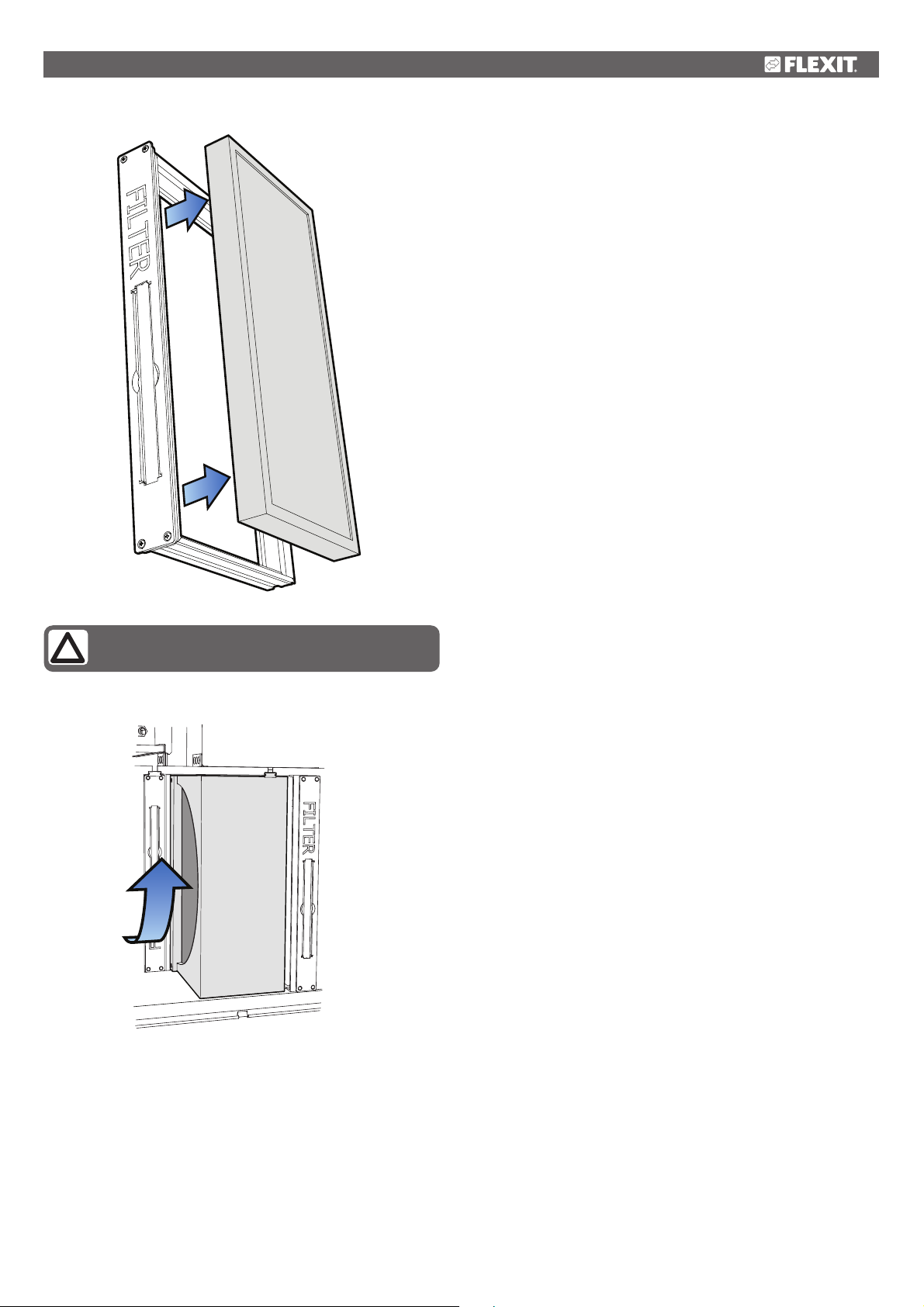 FLEXIT.

FILTER

FILTER