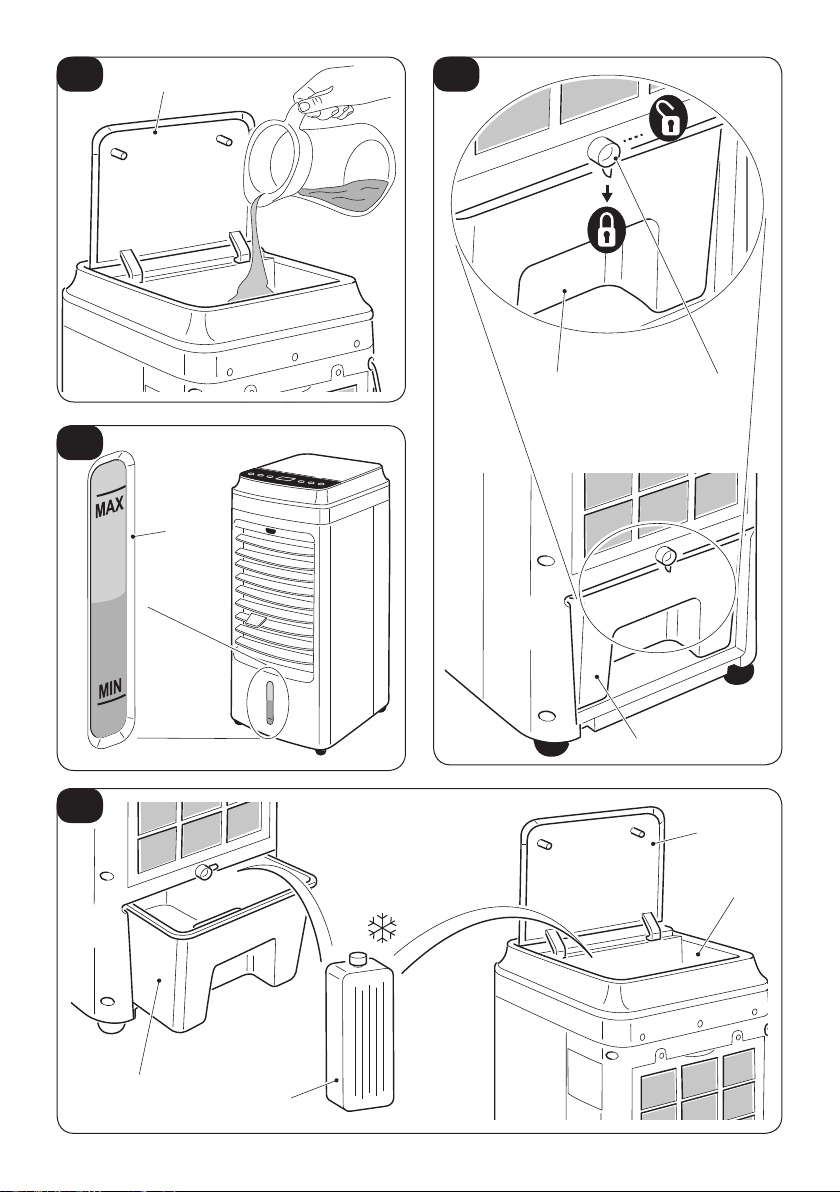 MAX

MIN