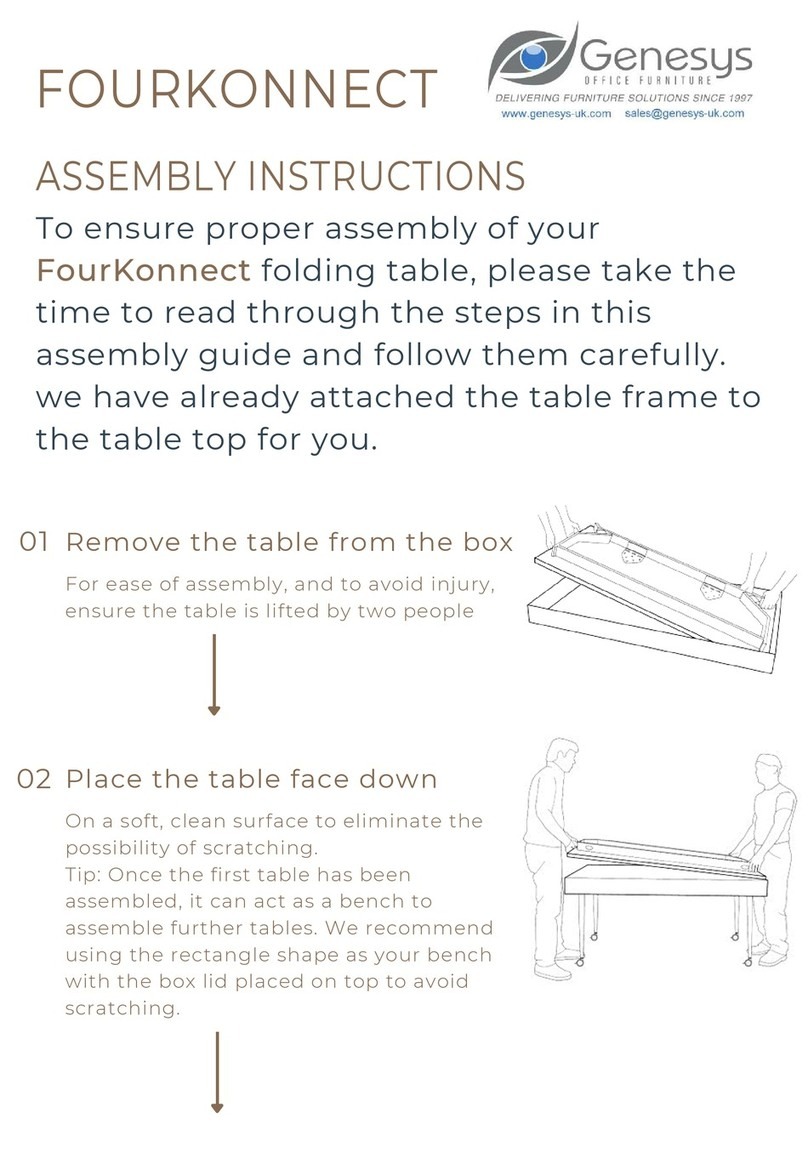 FOURKONNECT

Genesys
OFFICE FURNITURE
DELIVERING FURNITURE SOLUTIONS SINCE 1997
www.genesys-uk.com sales@genesys-uk.com

ASSEMBLY INSTRUCTIONS

To ensure proper assembly of your FourKonnect folding table, please take the time to read through the steps in this assembly guide and follow them carefully. we have already attached the table frame to the table top for you.

01 Remove the table from the box

For ease of assembly, and to avoid injury, ensure the table is lifted by two people

02 Place the table face down

On a soft, clean surface to eliminate the possibility of scratching.
Tip: Once the first table has been assembled, it can act as a bench to assemble further tables. We recommend using the rectangle shape as your bench with the box lid placed on top to avoid scratching.