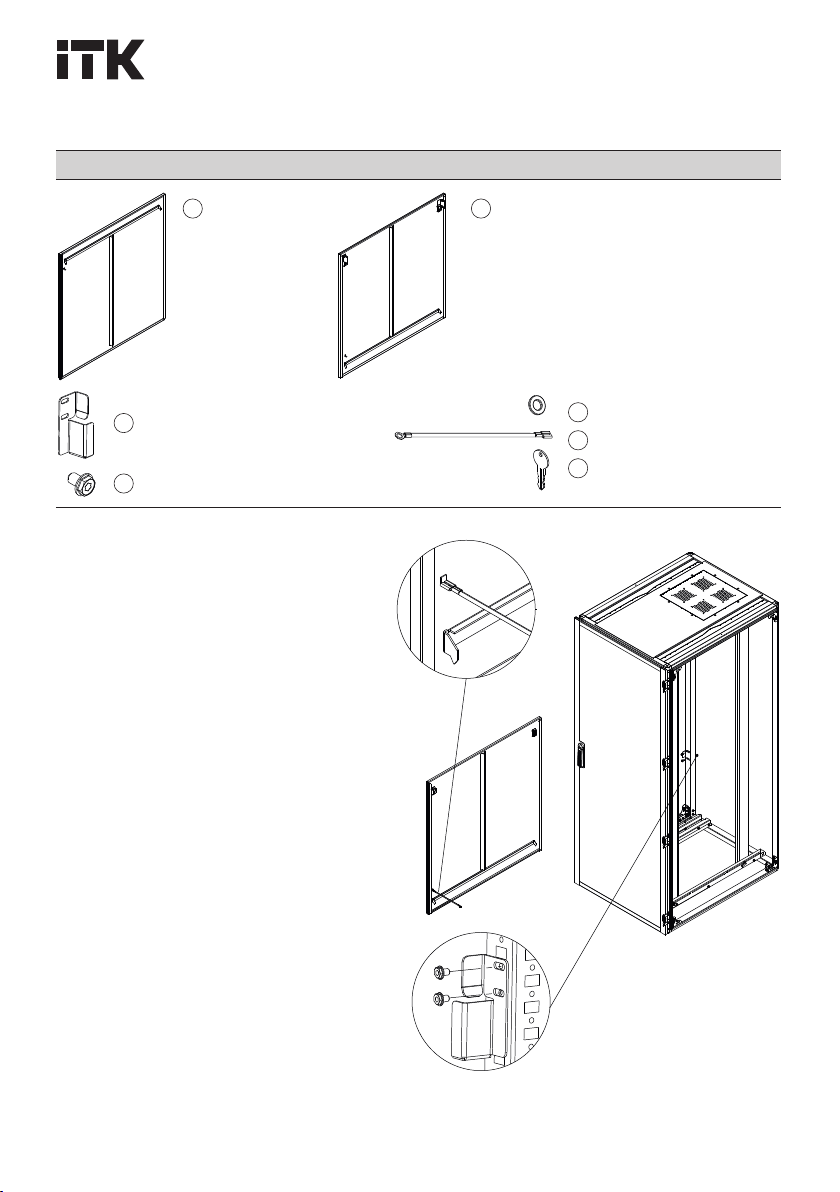 iTK