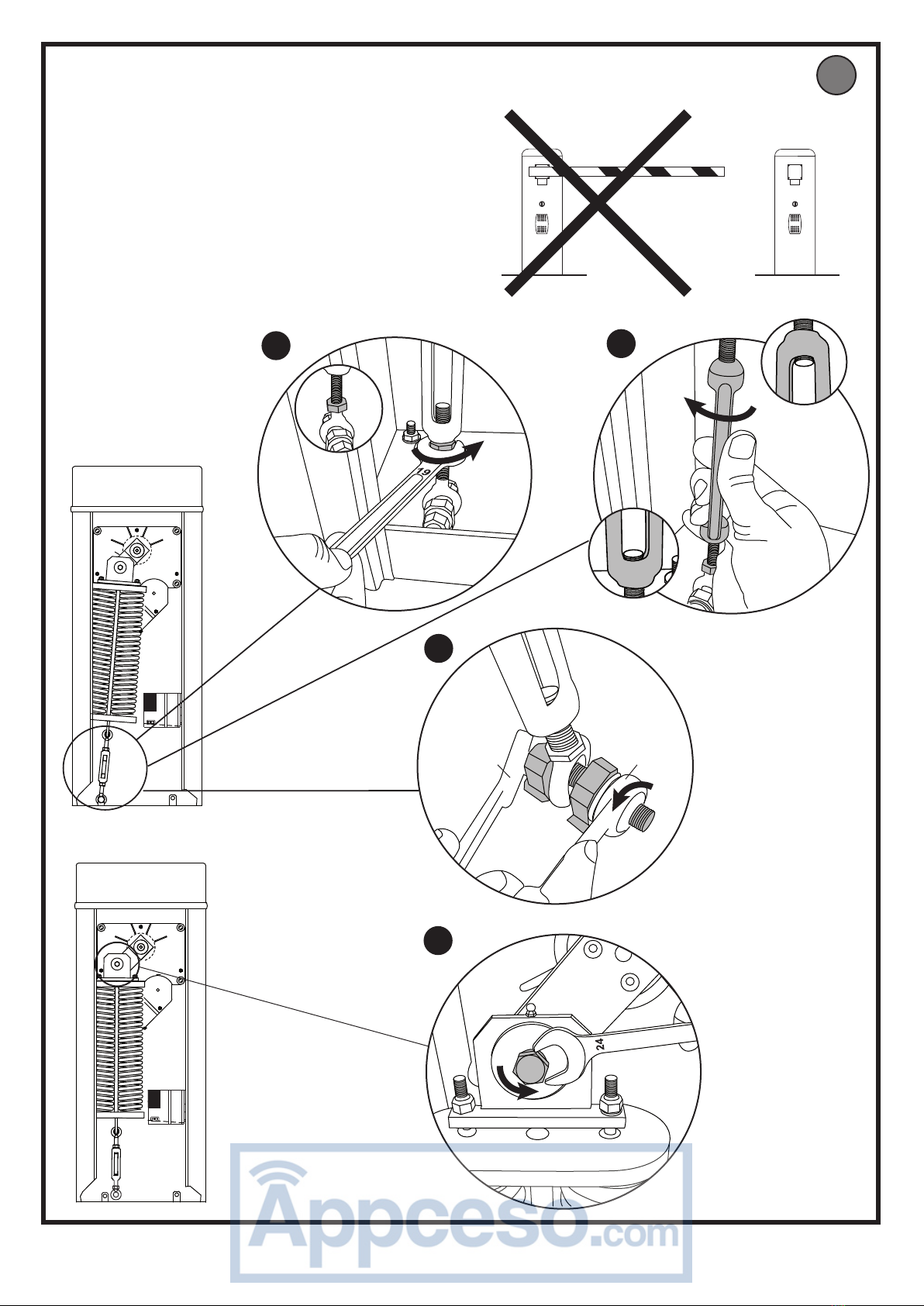 19

24

Appceso.com