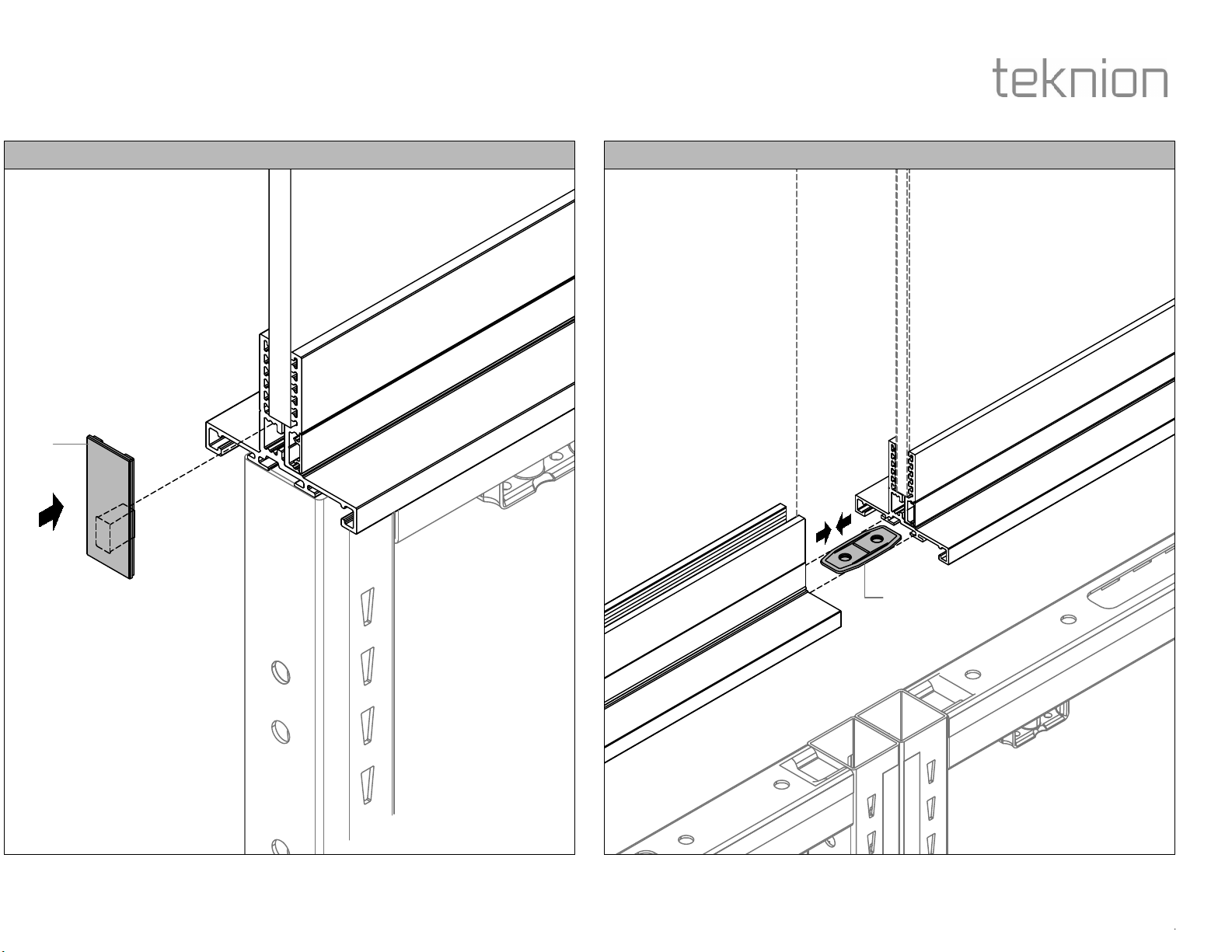 teknion