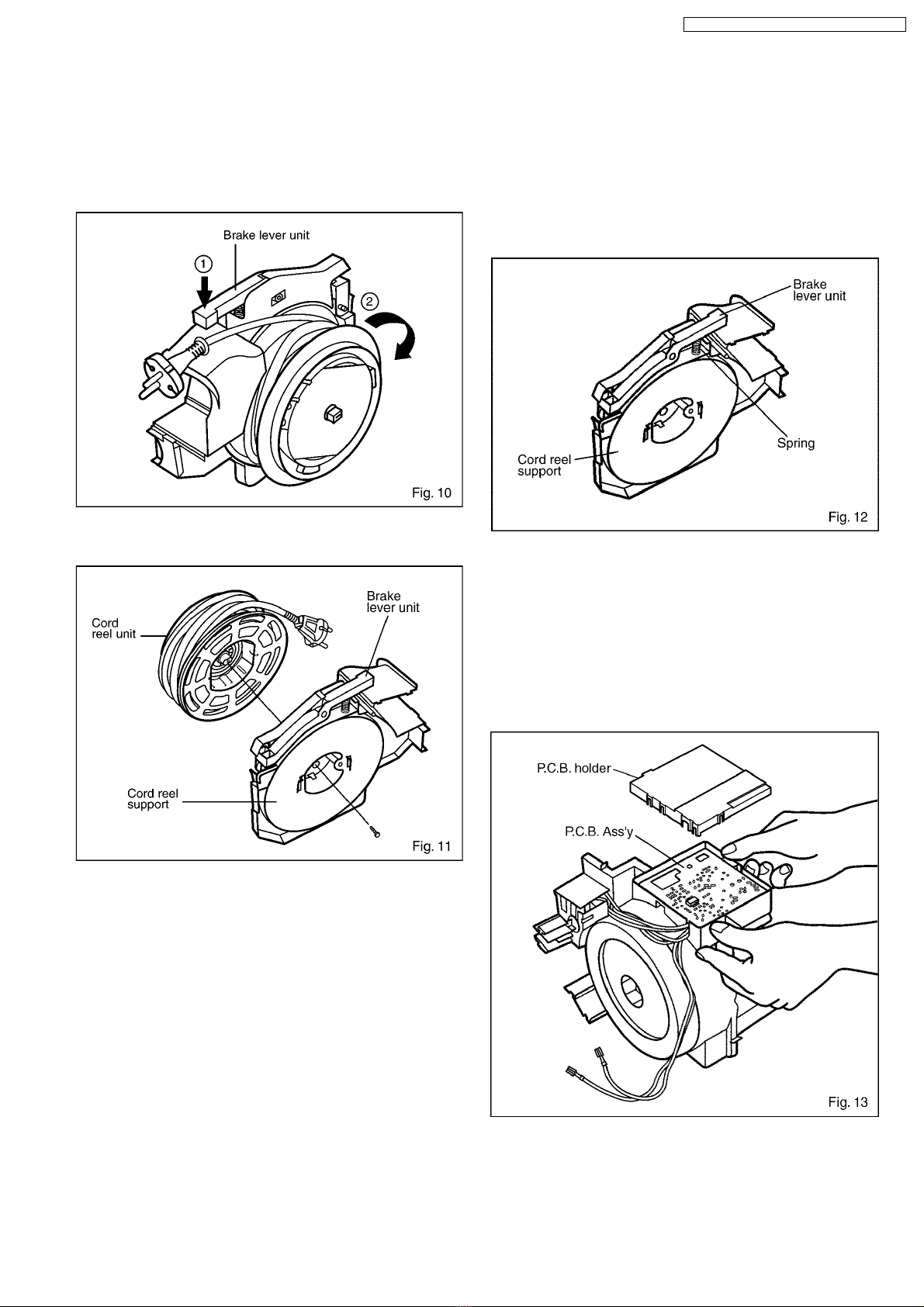 Brake lever unit

①

②

Fig. 10

Cord reel unit

Brake lever unit

Cord reel support

Fig. 11

Brake lever unit

Spring

Cord reel support

Fig. 12

P.C.B. holder

P.C.B. Ass'y

Fig. 13