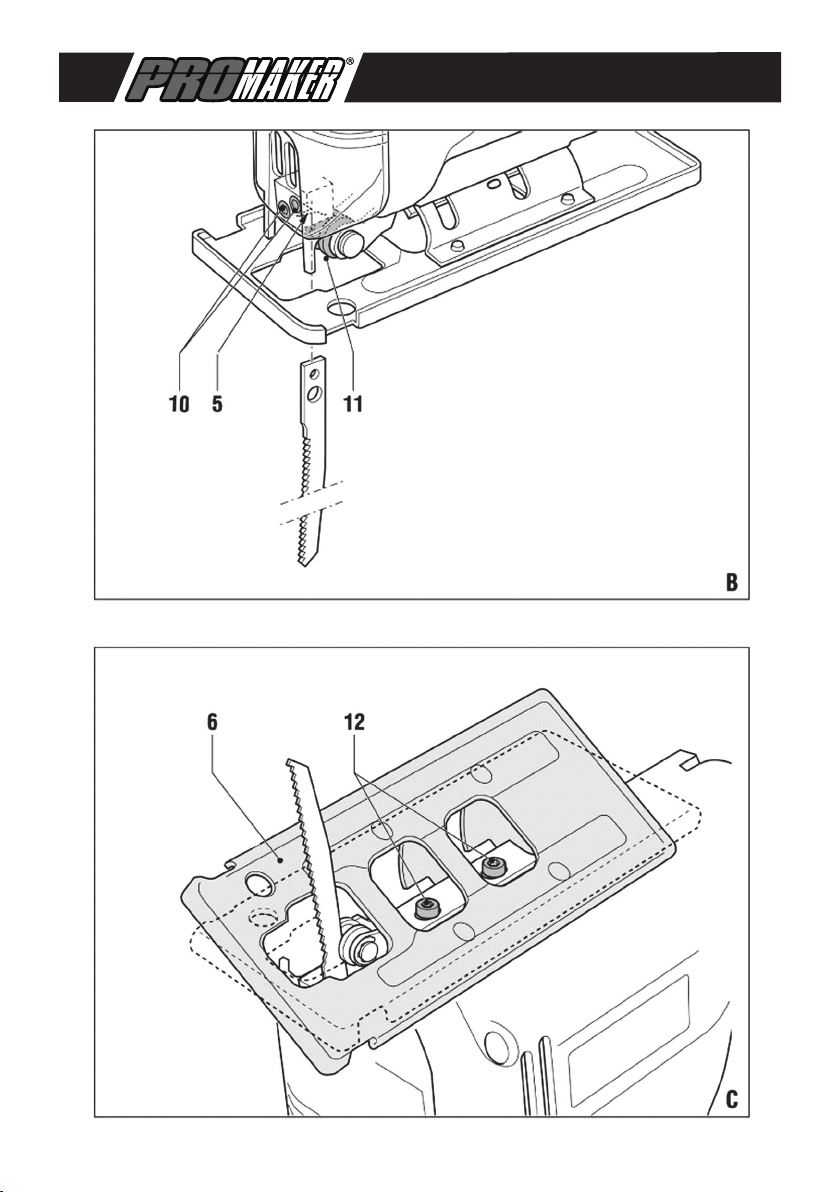 PROMAKER®

10 5 11

B

6 12

C