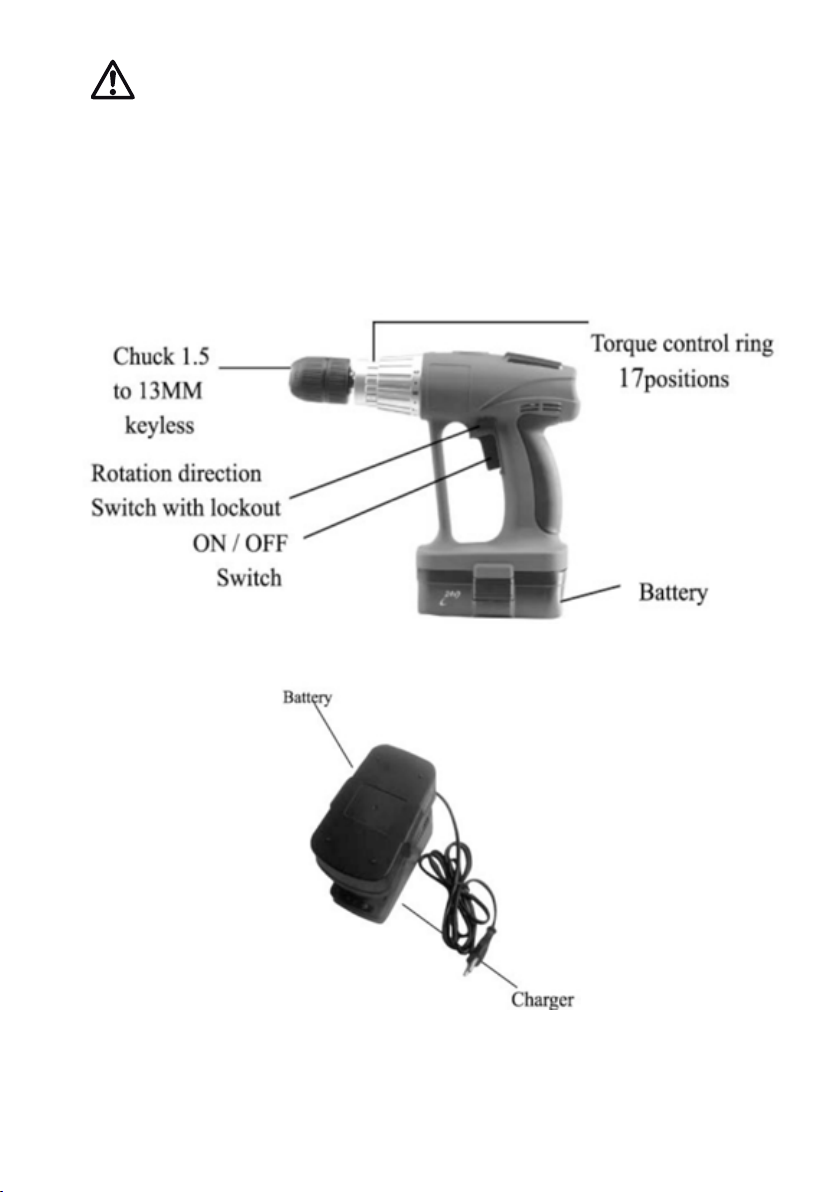 Chuck 1.5 to 13MM keyless

Torque control ring 17positions

Rotation direction Switch with lockout

ON / OFF Switch

Battery

Battery

Charger