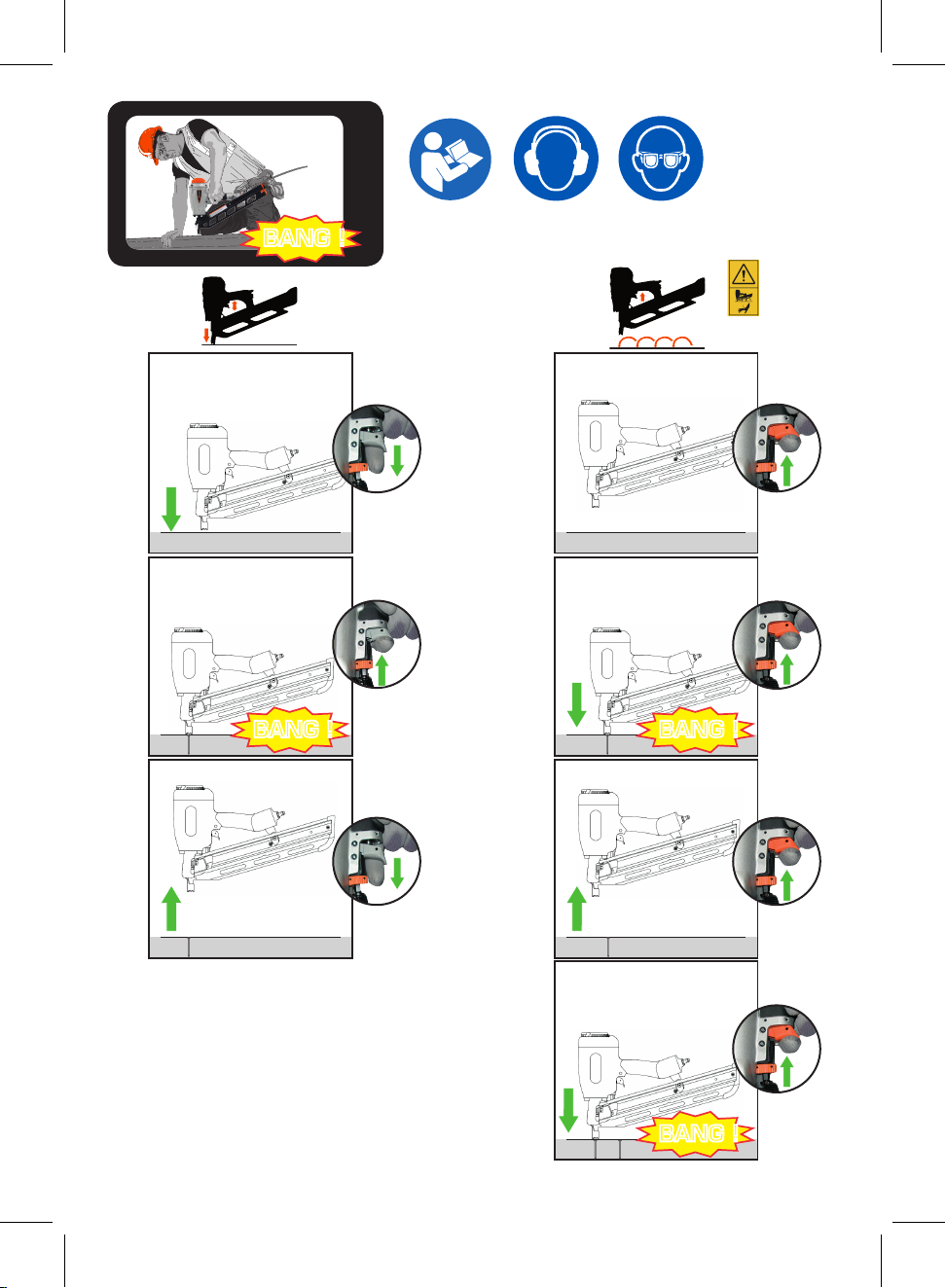 BANG !

BANG !

BANG !

BANG !