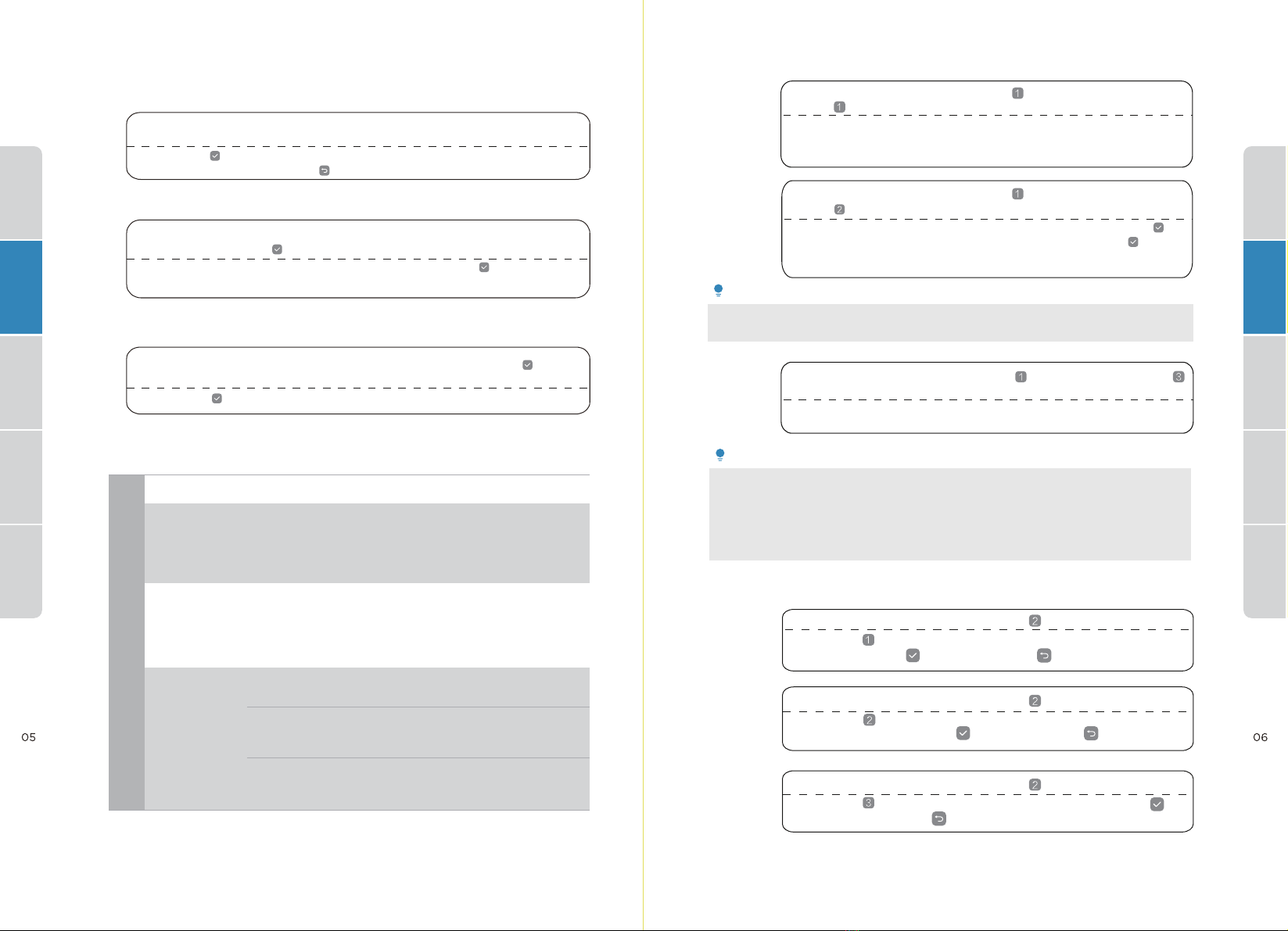 1
1
1
2
1
3
2
1
2
2
2
3

05

06