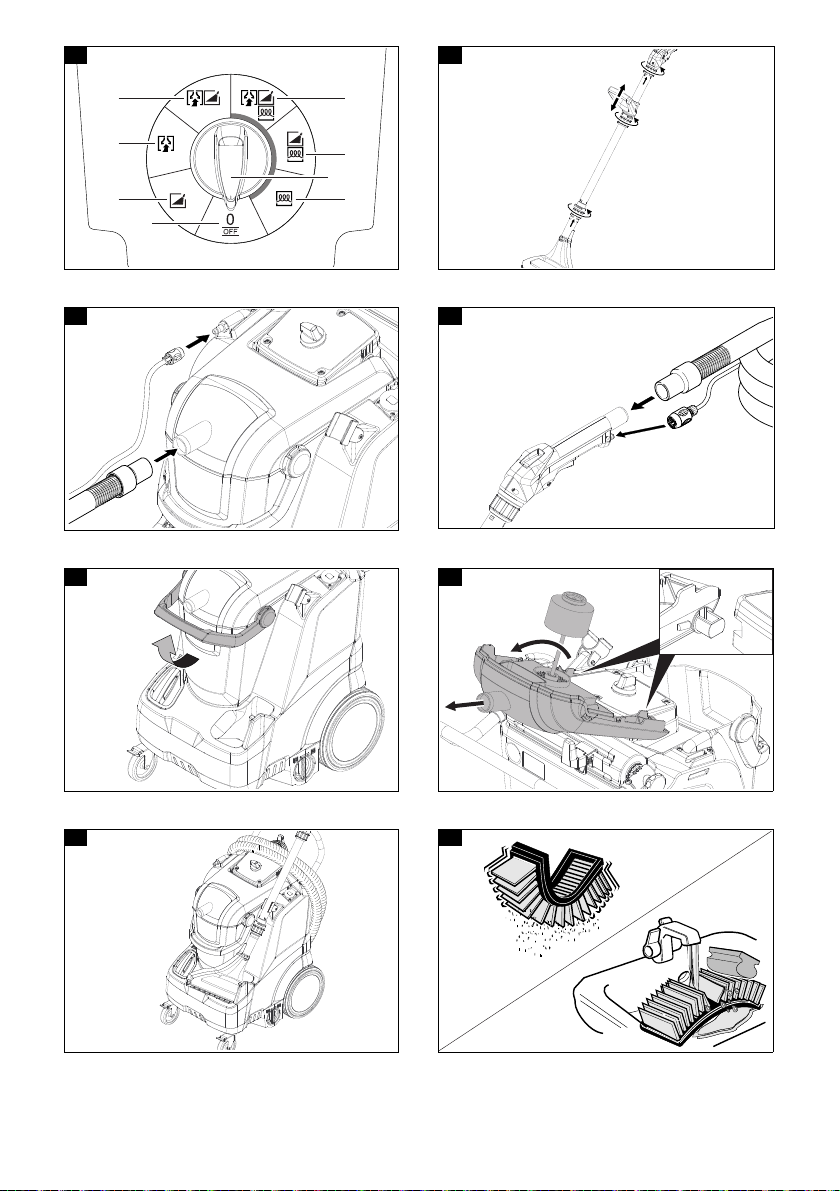 0
OFF