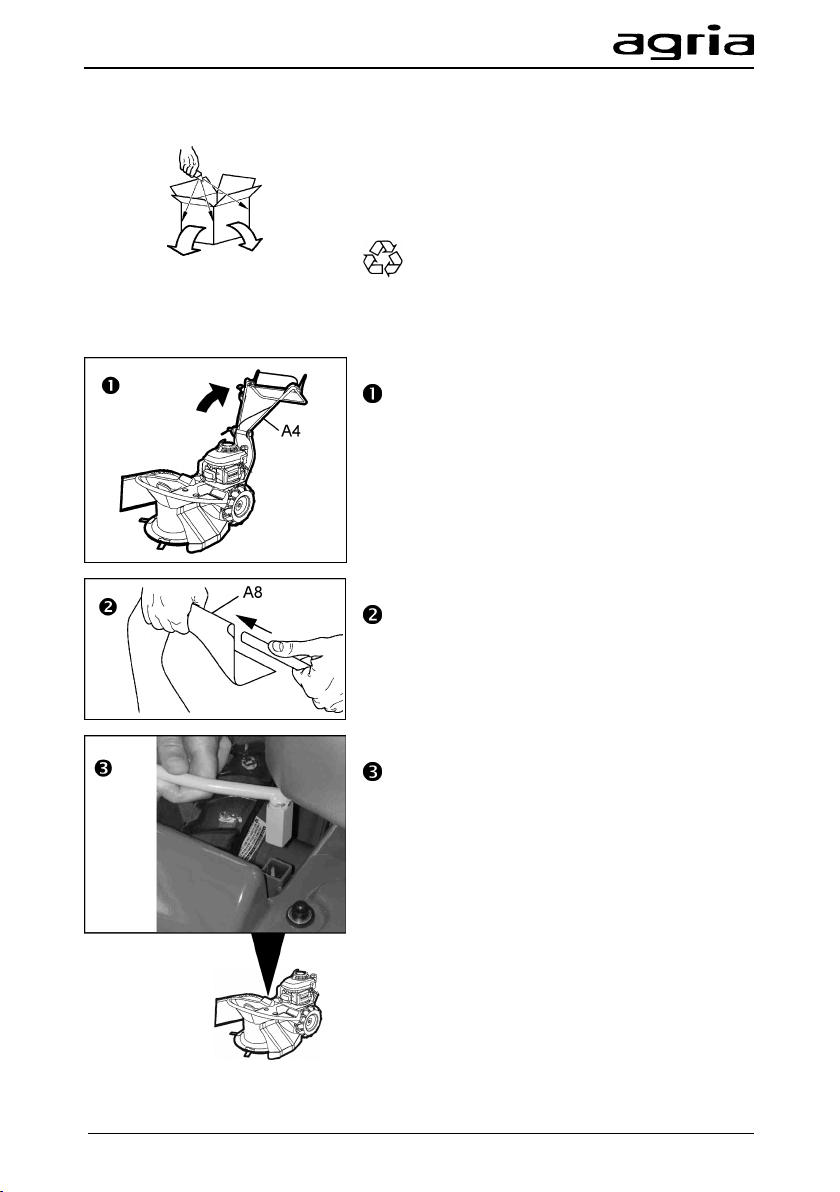 agria

❶

A4

❶

❷

A8

❷

❸

❸