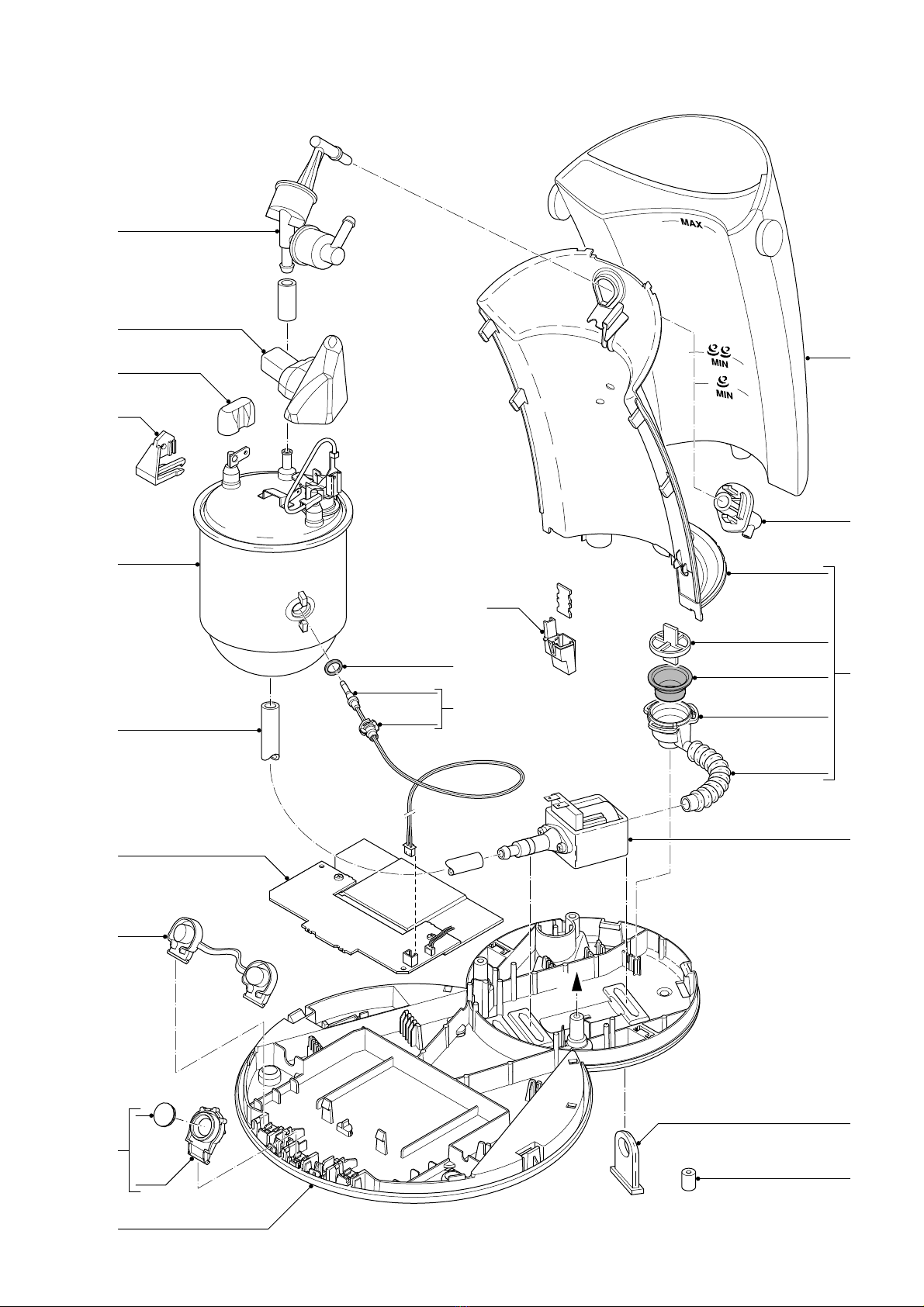 MAX

MIN

MIN