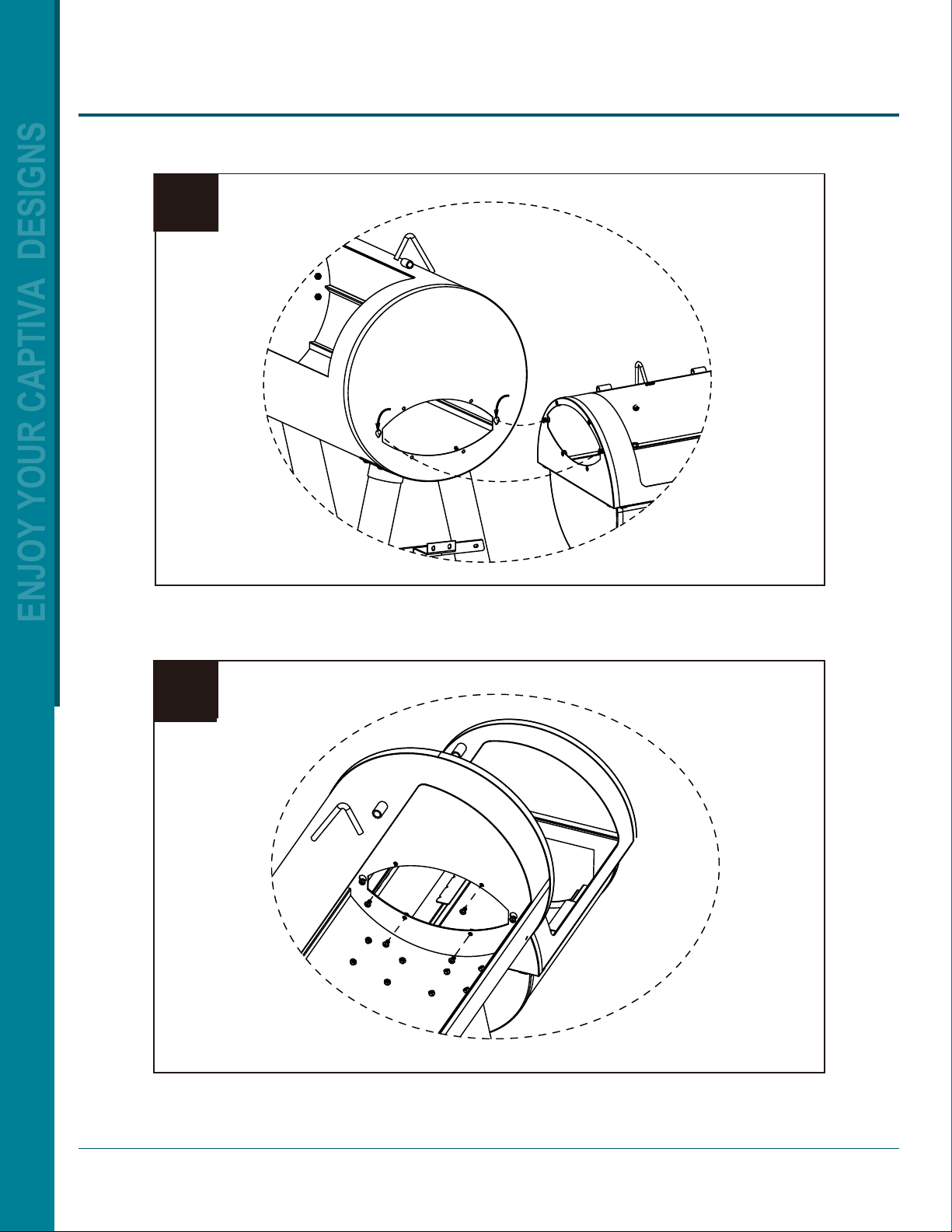 ENJOY YOUR CAPTIVA DESIGNS