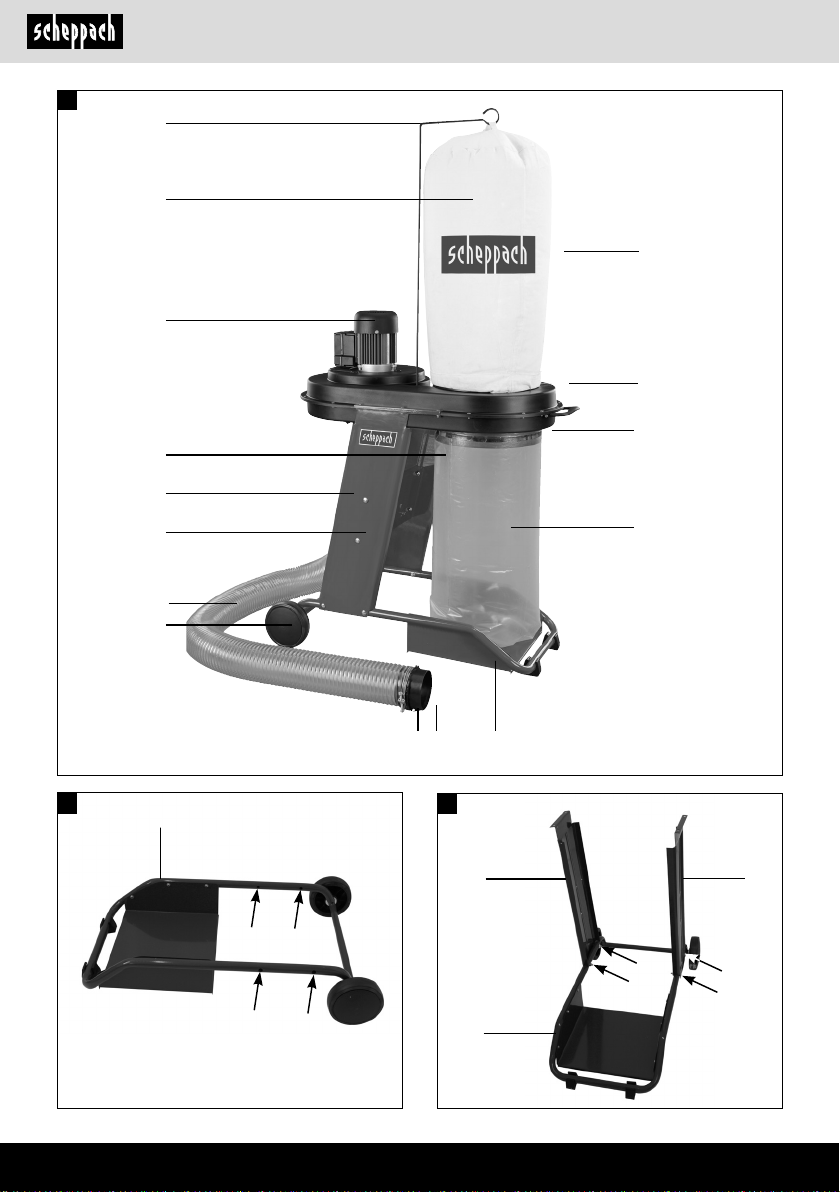 scheppach

scheppach

scheppach