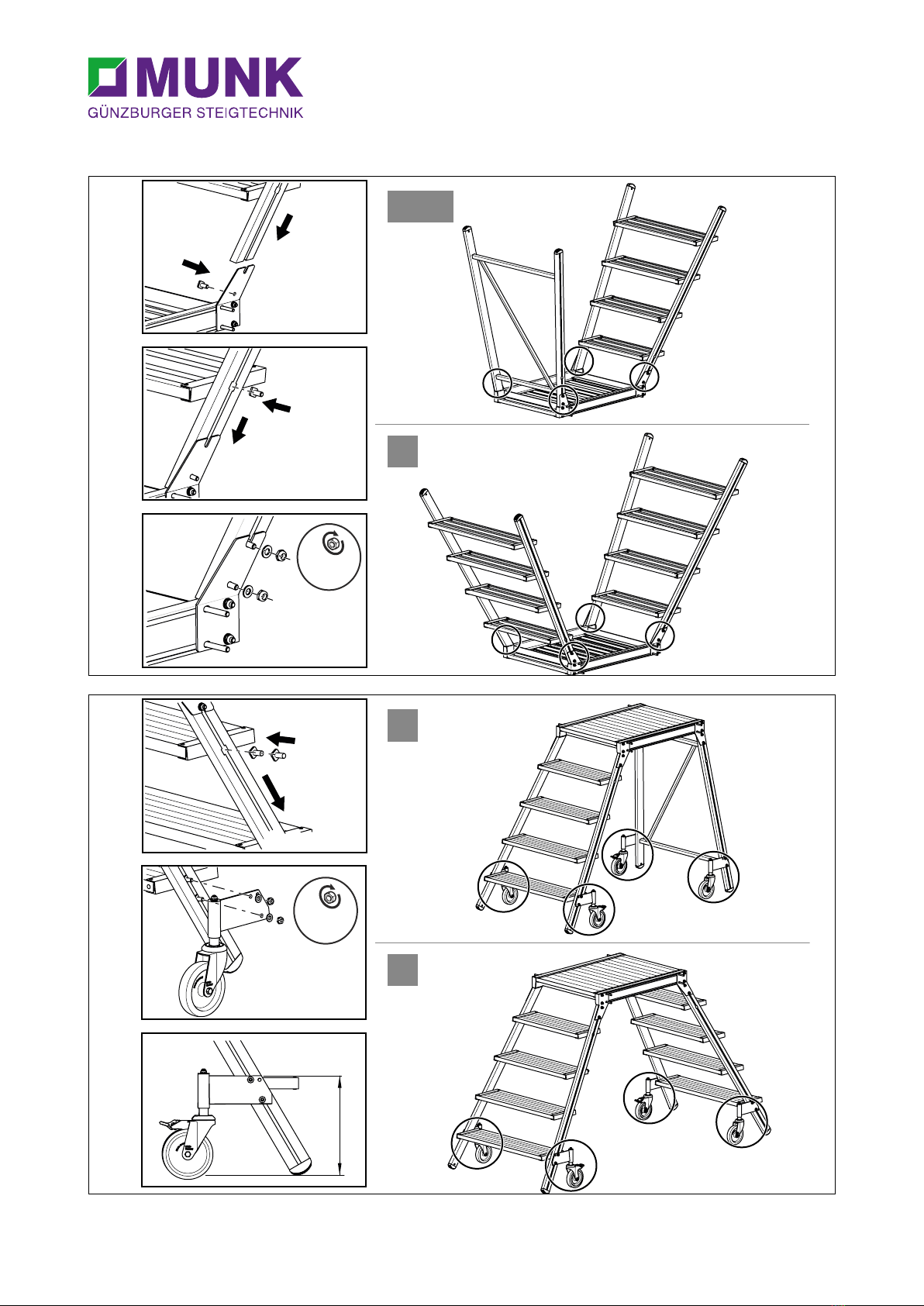 MUNK
GÜNZBURGER STEIGTECHNIK