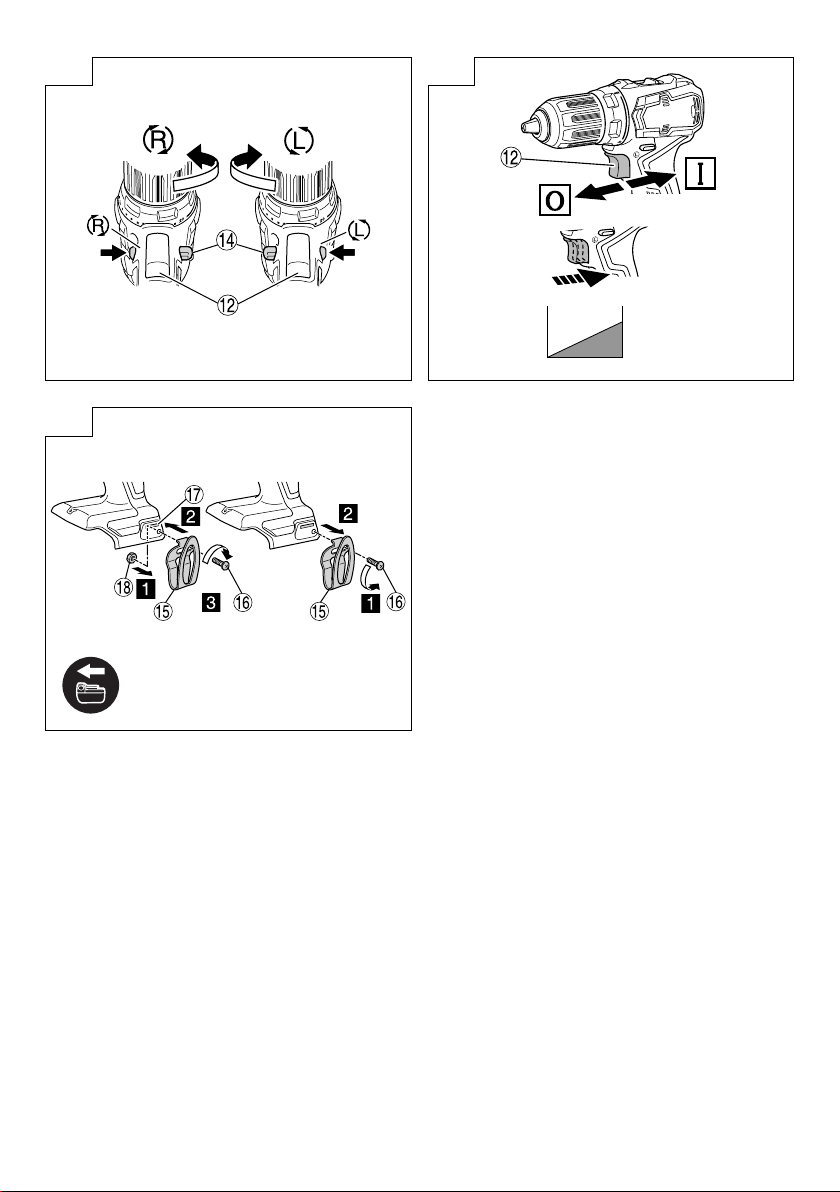 R L
R L
14
12

12
O I

17 2 2
18 1
15 3 16 15 1 16