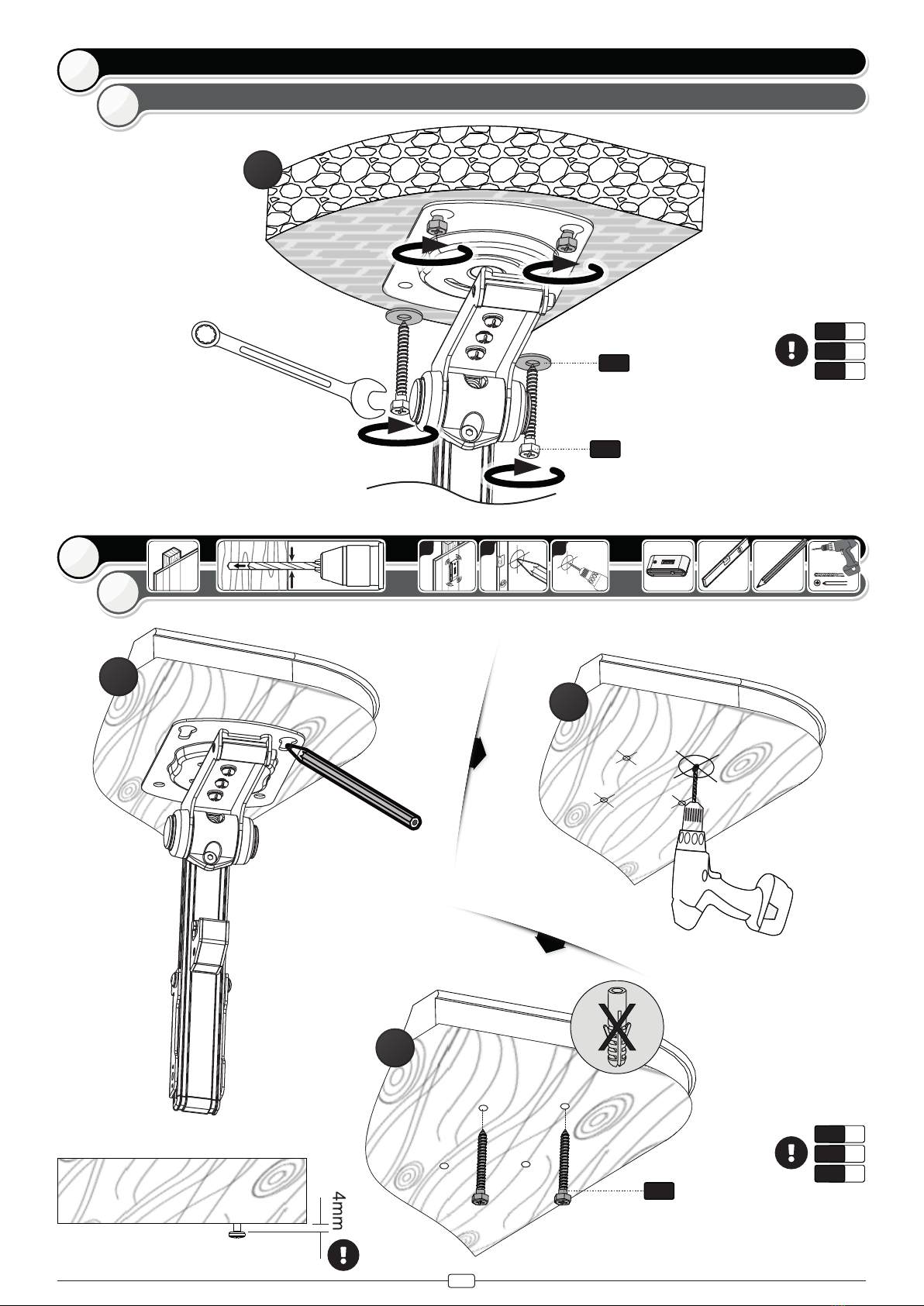 4mm