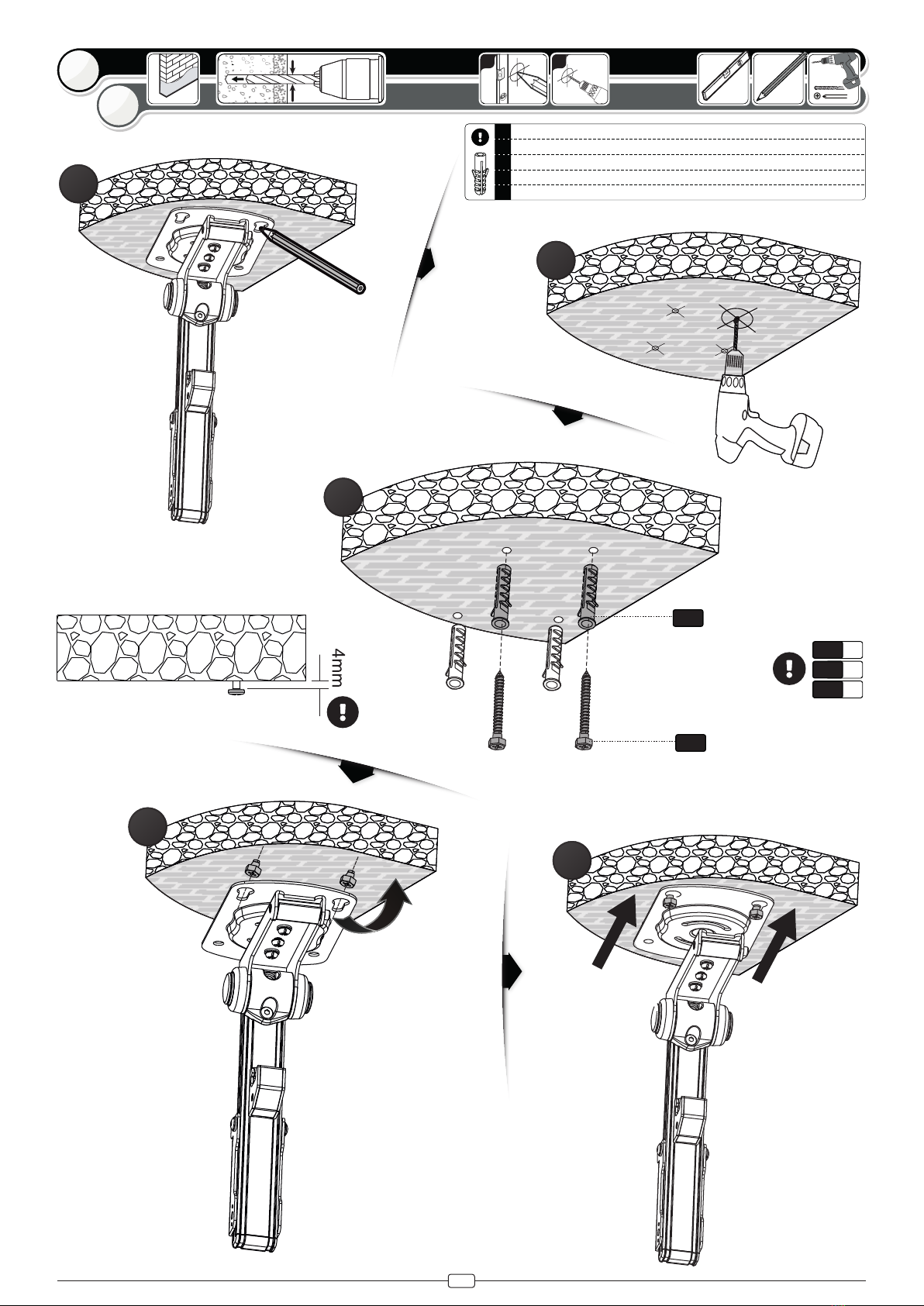 4mm