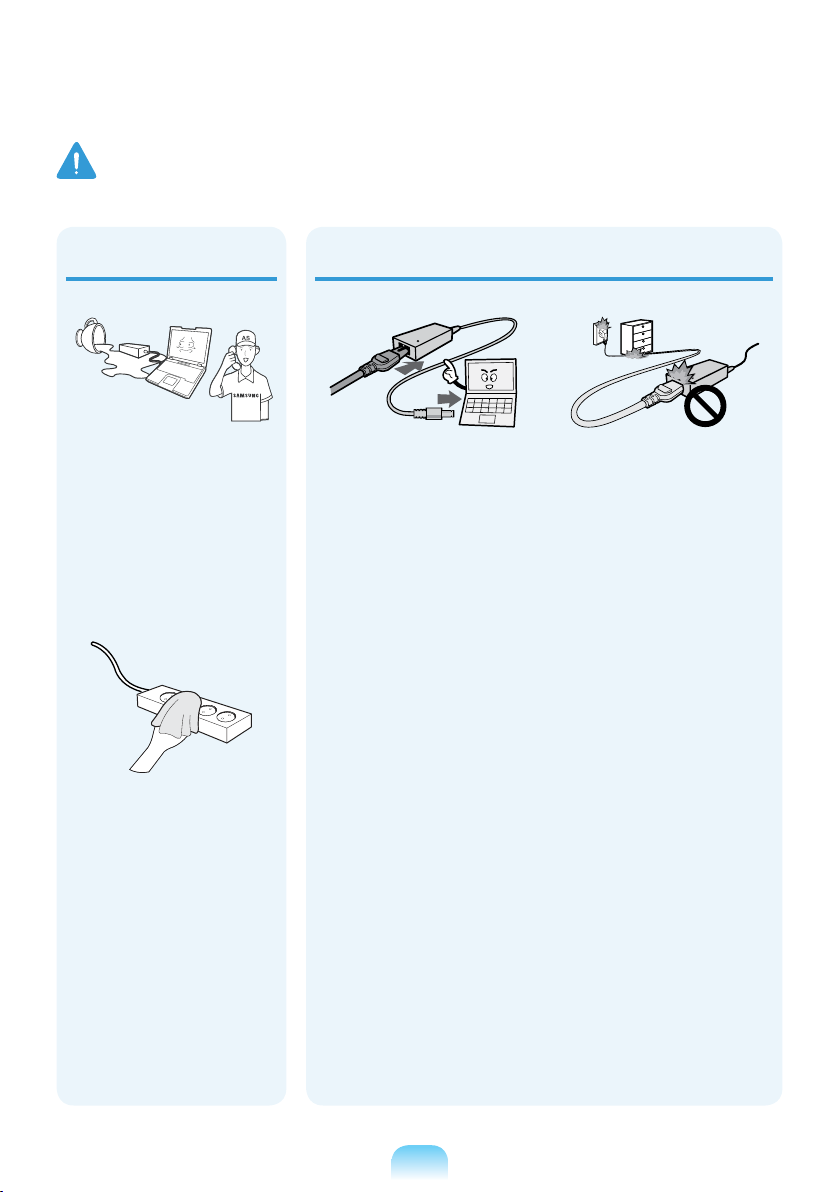 SAMSUNG