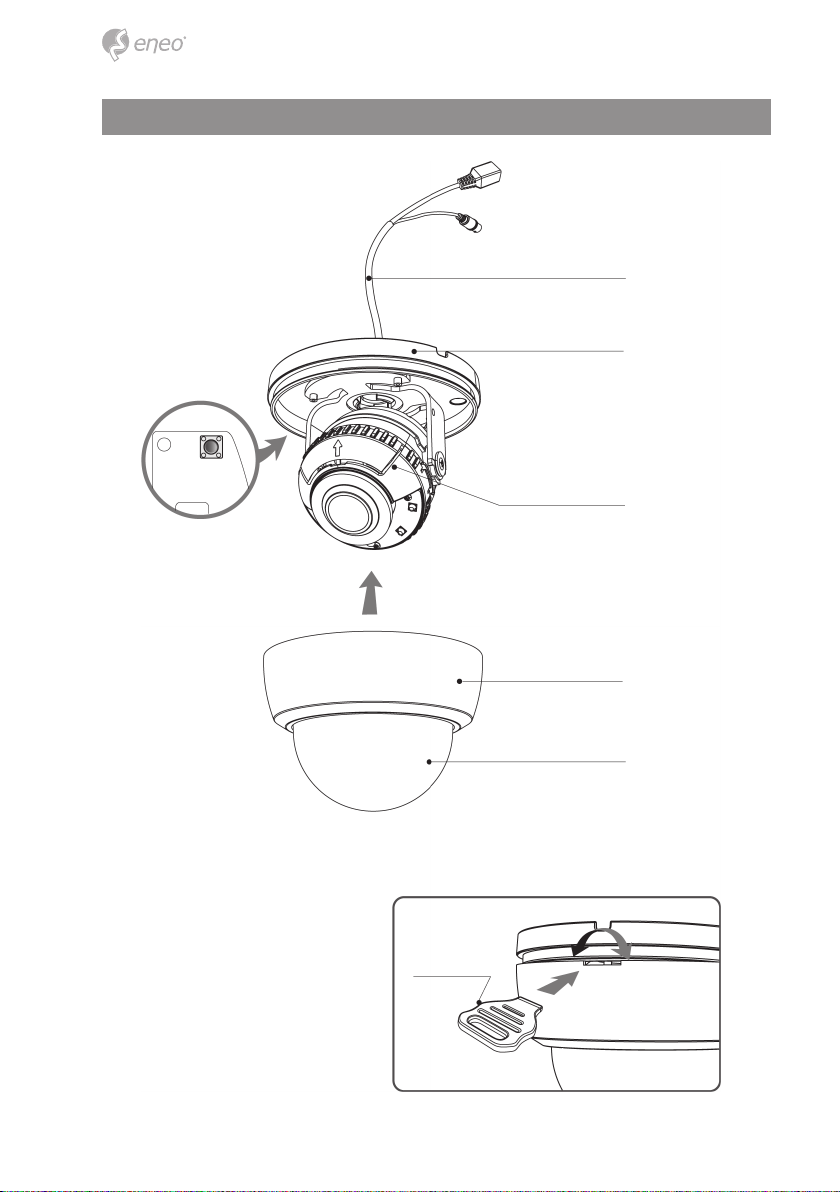 eneo