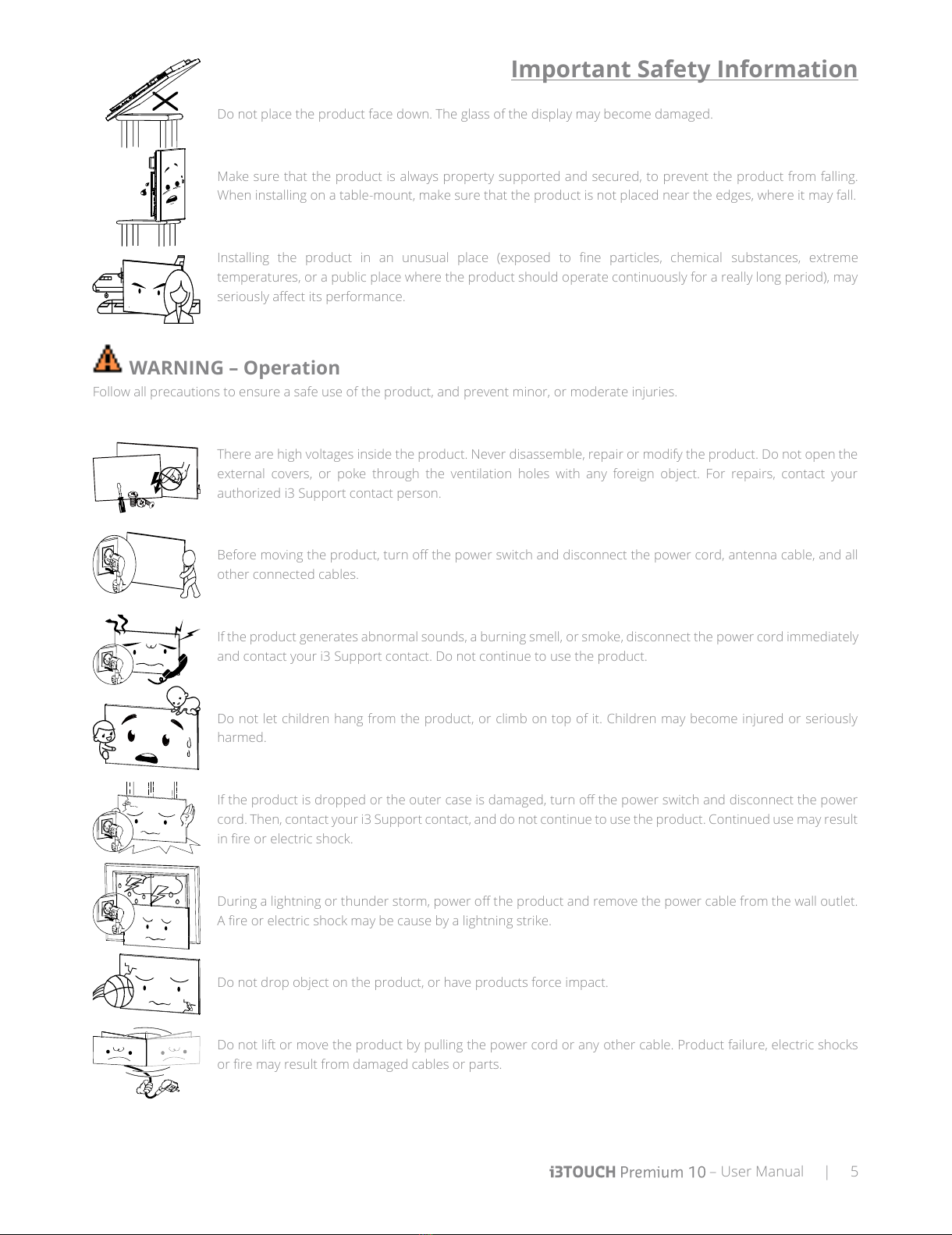 Important Safety Information

Do not place the product face down. The glass of the display may become damaged.

Make sure that the product is always property supported and secured, to prevent the product from falling. When installing on a table-mount, make sure that the product is not placed near the edges, where it may fall.

Installing the product in an unusual place (exposed to fine particles, chemical substances, extreme temperatures, or a public place where the product should operate continuously for a really long period), may seriously affect its performance.

WARNING – Operation

Follow all precautions to ensure a safe use of the product, and prevent minor, or moderate injuries.

There are high voltages inside the product. Never disassemble, repair or modify the product. Do not open the external covers, or poke through the ventilation holes with any foreign object. For repairs, contact your authorized i3 Support contact person.

Before moving the product, turn off the power switch and disconnect the power cord, antenna cable, and all other connected cables.

If the product generates abnormal sounds, a burning smell, or smoke, disconnect the power cord immediately and contact your i3 Support contact. Do not continue to use the product.

Do not let children hang from the product, or climb on top of it. Children may become injured or seriously harmed.

If the product is dropped or the outer case is damaged, turn off the power switch and disconnect the power cord. Then, contact your i3 Support contact, and do not continue to use the product. Continued use may result in fire or electric shock.

During a lightning or thunder storm, power off the product and remove the power cable from the wall outlet. A fire or electric shock may be cause by a lightning strike.

Do not drop object on the product, or have products force impact.

Do not lift or move the product by pulling the power cord or any other cable. Product failure, electric shocks or fire may result from damaged cables or parts.

i3TOUCH Premium 10 – User Manual | 5