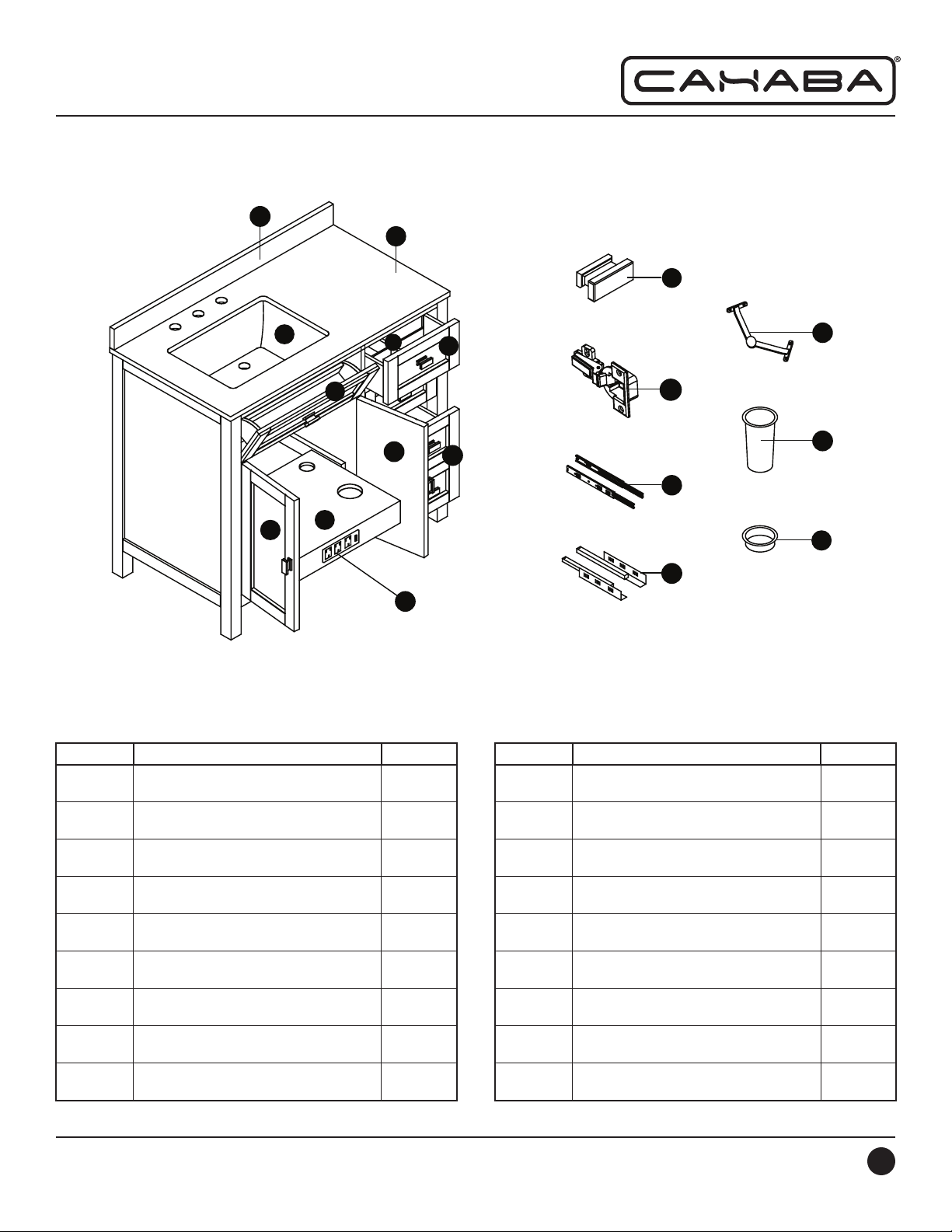 CAHABA®