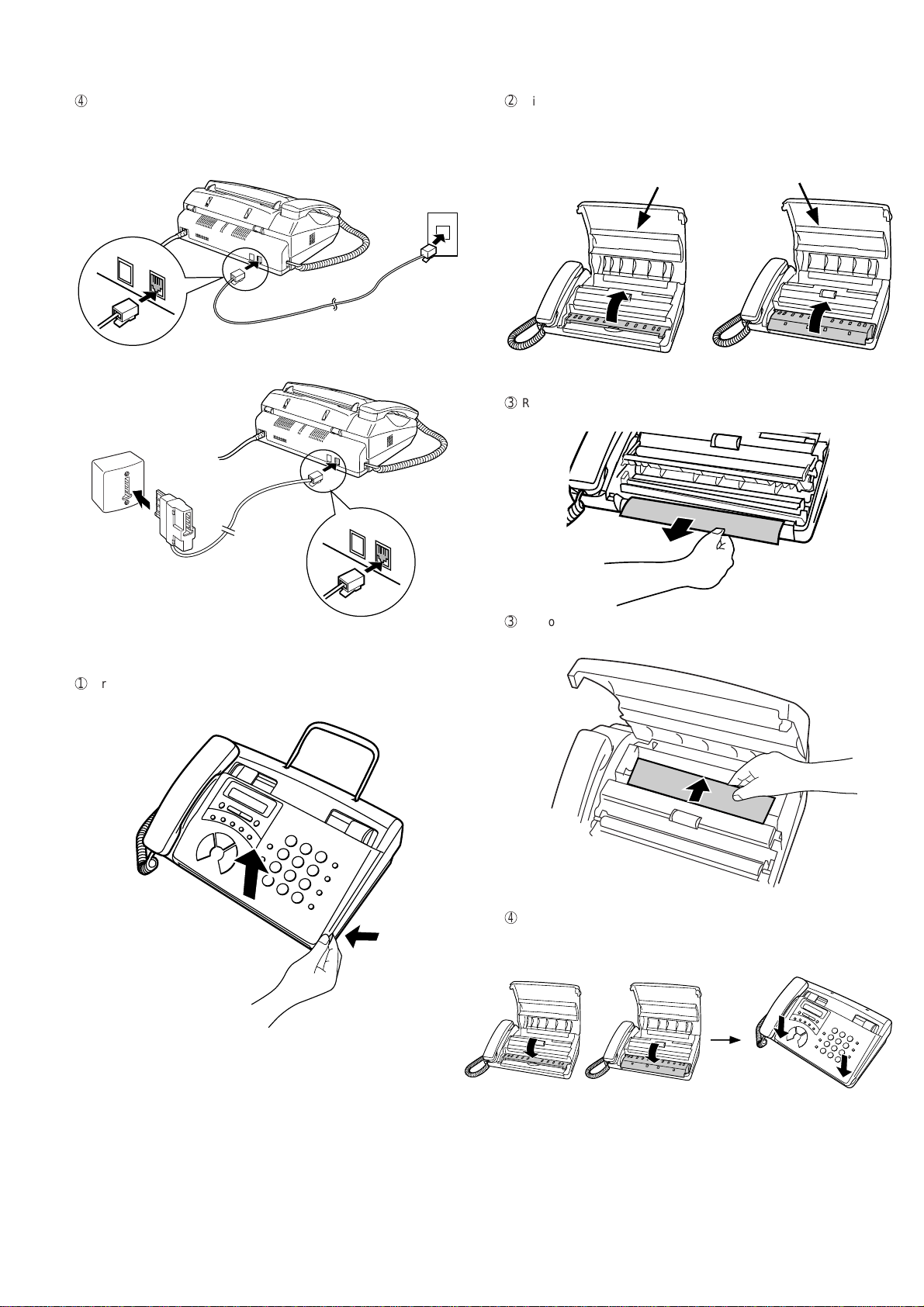 ④

②　i

③ R

③　o

①　r

④