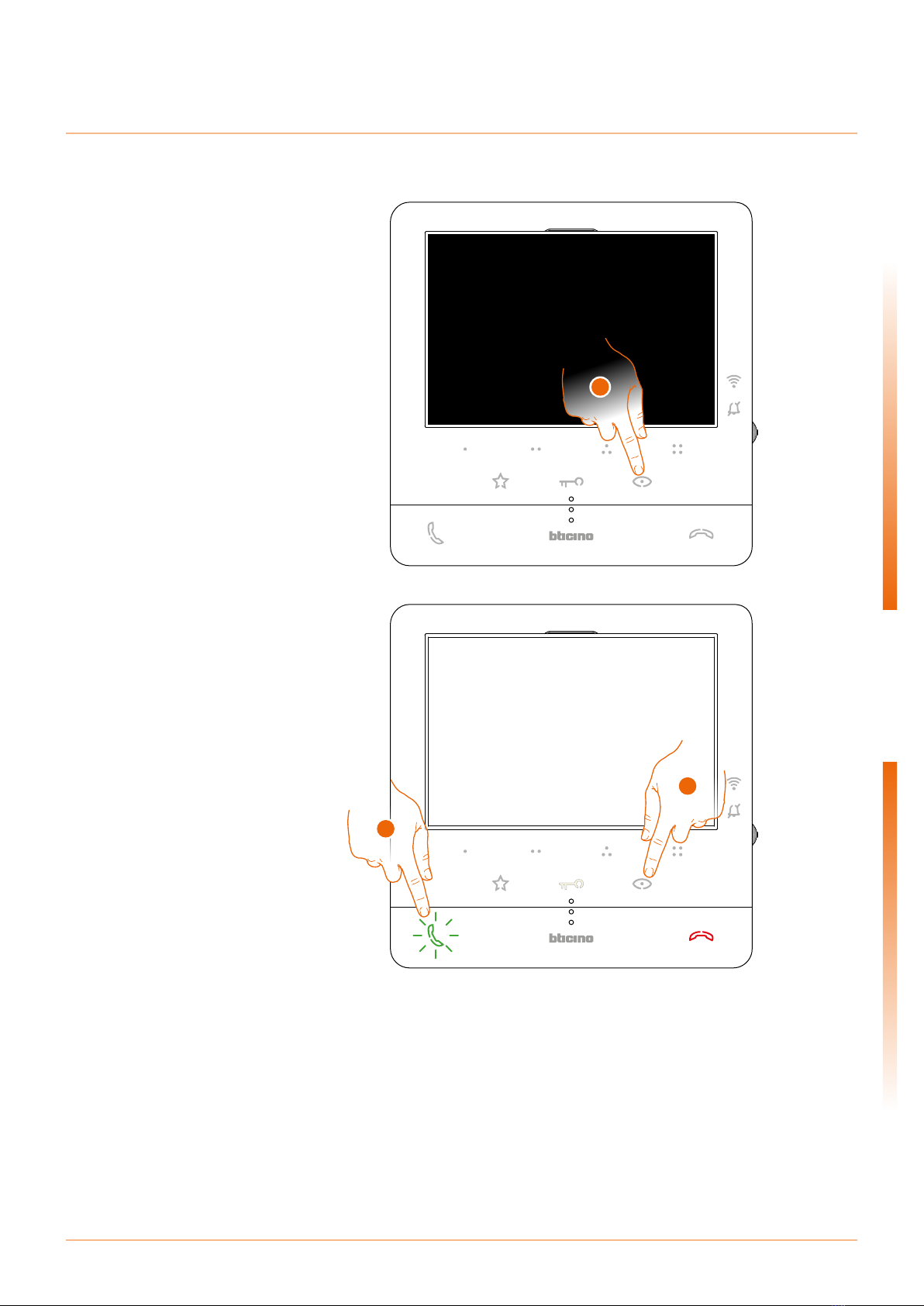 bticino

bticino