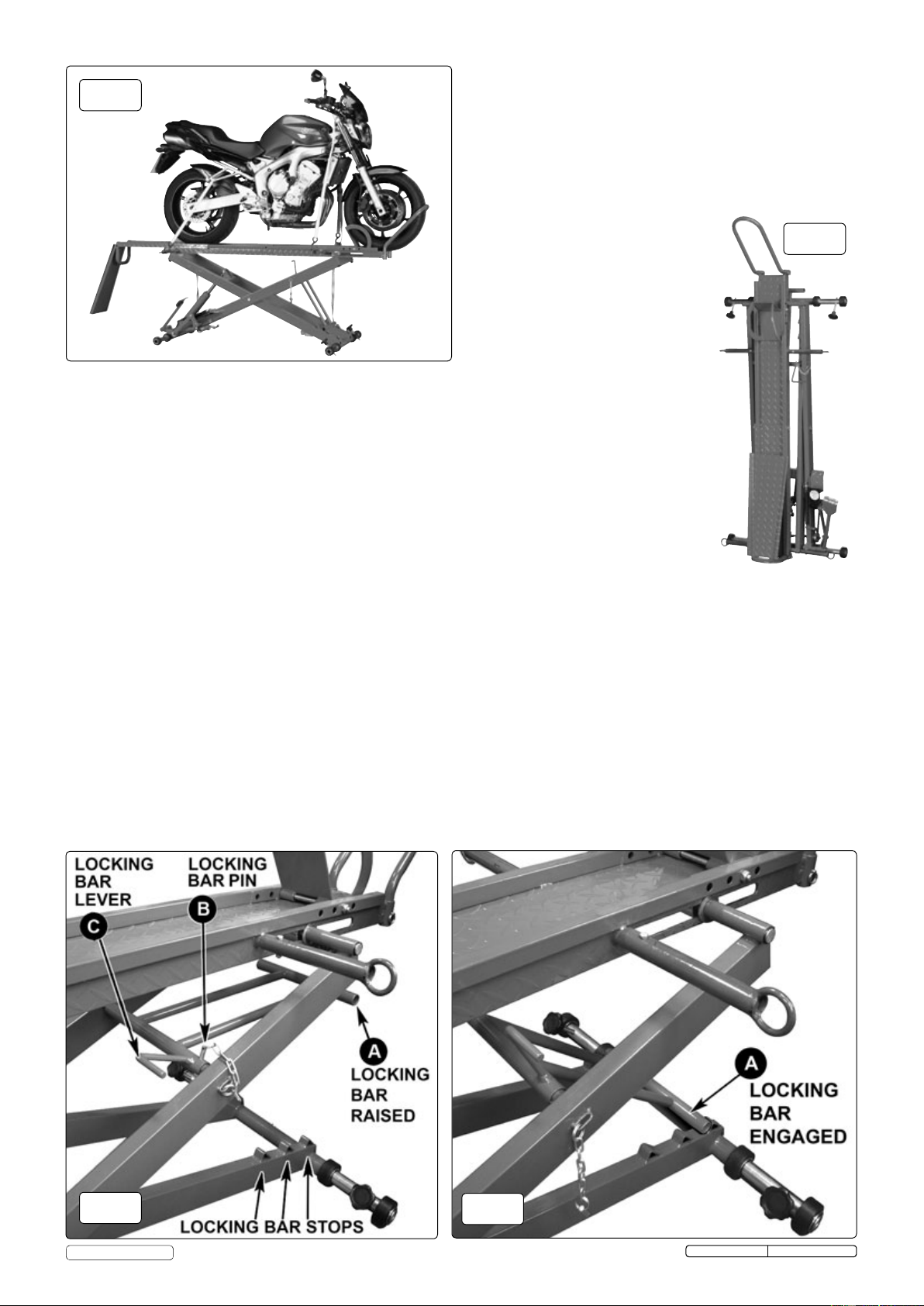 LOCKING BAR LEVER

LOCKING BAR PIN

C

B

A

LOCKING BAR RAISED

LOCKING BAR STOPS

A

LOCKING BAR ENGAGED