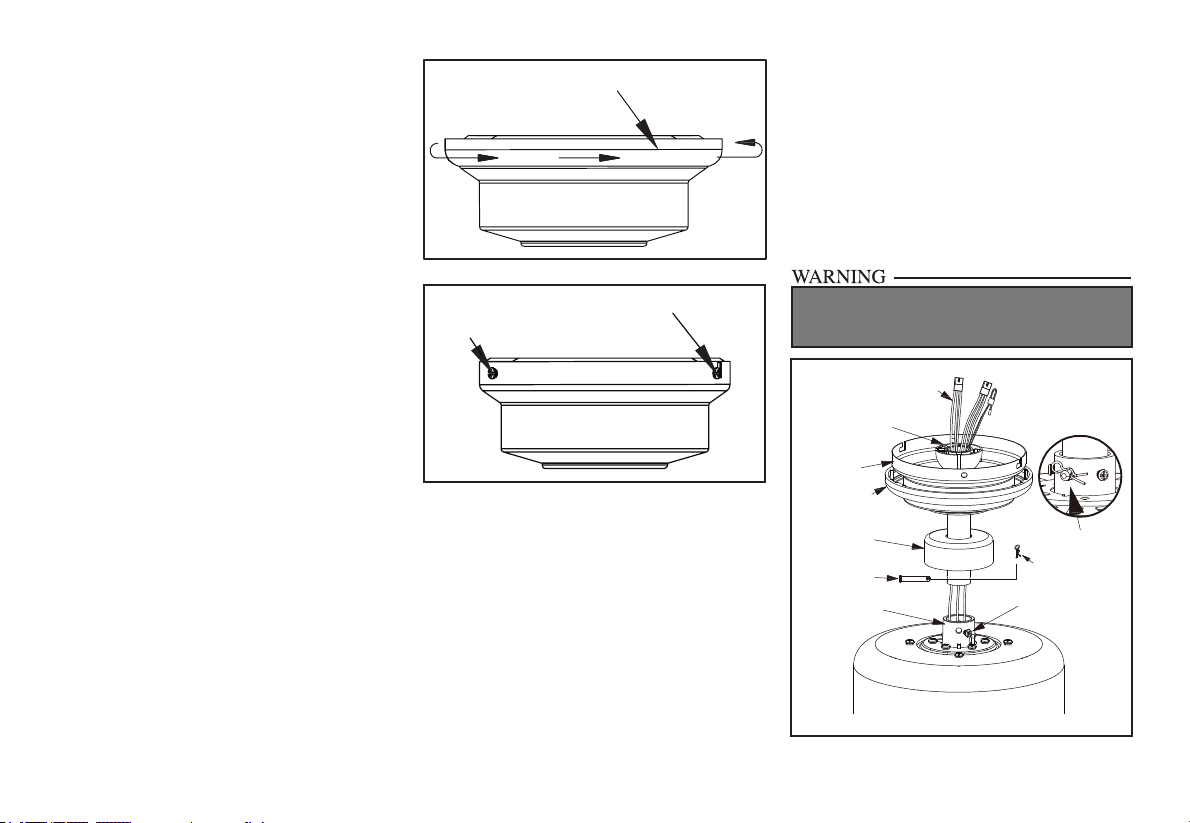 WARNING