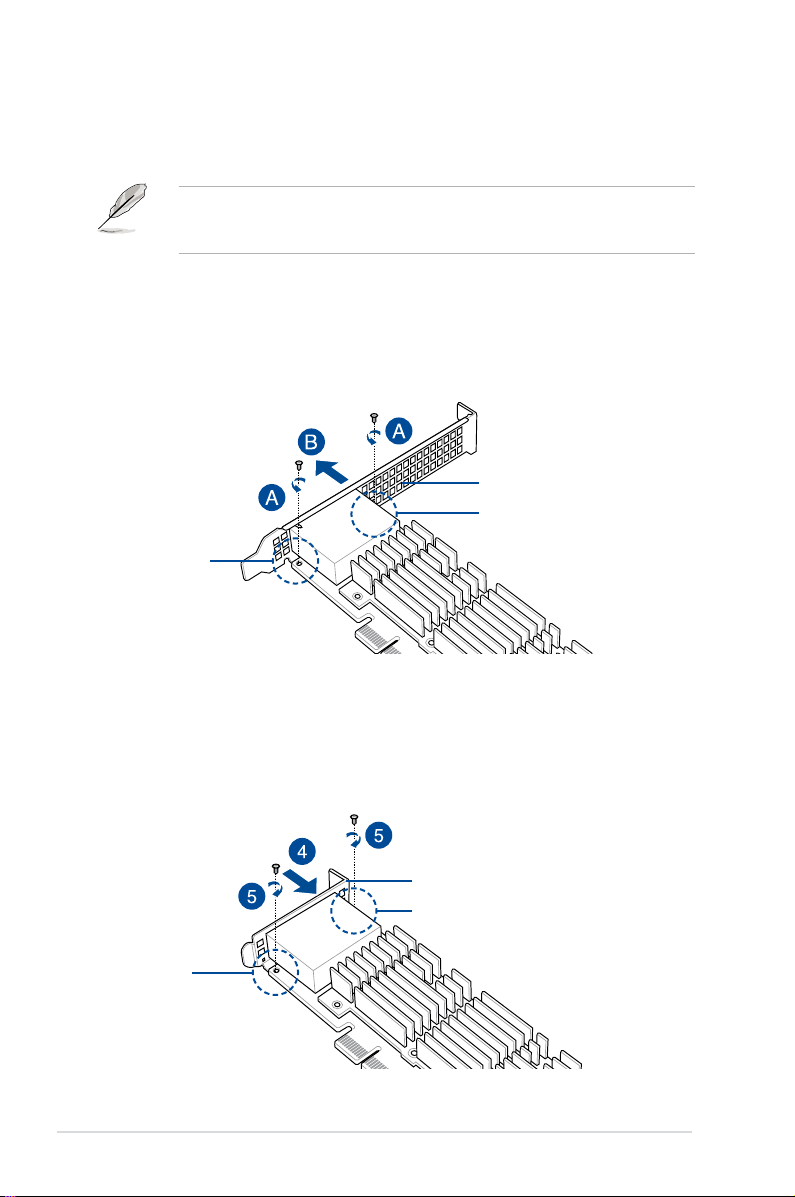 B
A
A

4
5
5