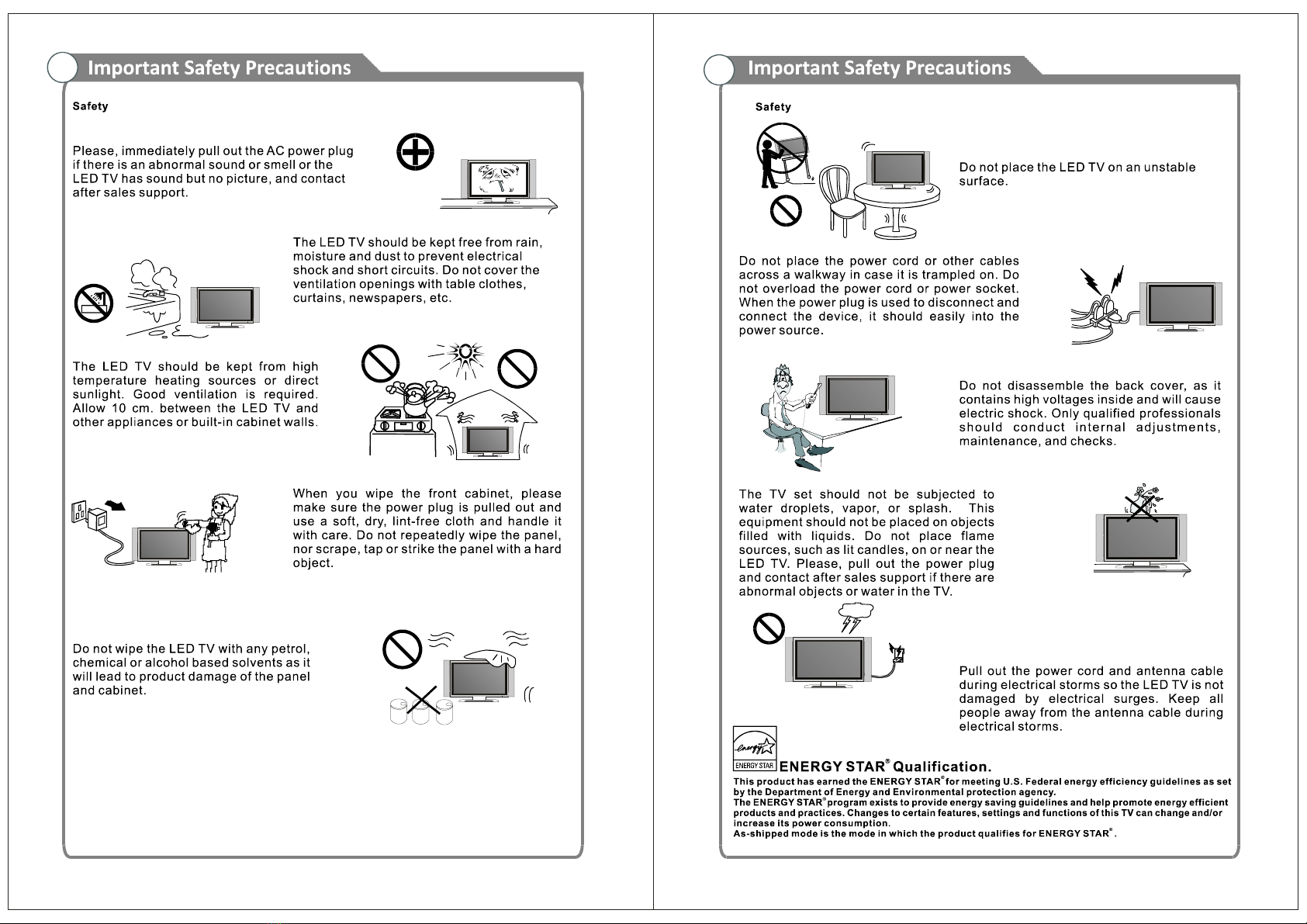 Important Safety Precautions

Safety

Please, immediately pull out the AC power plug if there is an abnormal sound or smell or the LED TV has sound but no picture, and contact after sales support.

The LED TV should be kept free from rain, moisture and dust to prevent electrical shock and short circuits. Do not cover the ventilation openings with table clothes, curtains, newspapers, etc.

The LED TV should be kept from high temperature heating sources or direct sunlight. Good ventilation is required. Allow 10 cm. between the LED TV and other appliances or built-in cabinet walls.

When you wipe the front cabinet, please make sure the power plug is pulled out and use a soft, dry, lint-free cloth and handle it with care. Do not repeatedly wipe the panel, nor scrape, tap or strike the panel with a hard object.

Do not wipe the LED TV with any petrol, chemical or alcohol based solvents as it will lead to product damage of the panel and cabinet.

Important Safety Precautions

Safety

Do not place the LED TV on an unstable surface.

Do not place the power cord or other cables across a walkway in case it is trampled on. Do not overload the power cord or power socket. When the power plug is used to disconnect and connect the device, it should easily into the power source.

Do not disassemble the back cover, as it contains high voltages inside and will cause electric shock. Only qualified professionals should conduct internal adjustments, maintenance, and checks.

The TV set should not be subjected to water droplets, vapor, or splash. This equipment should not be placed on objects filled with liquids. Do not place flame sources, such as lit candles, on or near the LED TV. Please, pull out the power plug and contact after sales support if there are abnormal objects or water in the TV.

Pull out the power cord and antenna cable during electrical storms so the LED TV is not damaged by electrical surges. Keep all people away from the antenna cable during electrical storms.

energy ENERGY STAR

ENERGY STAR® Qualification.
This product has earned the ENERGY STAR® for meeting U.S. Federal energy efficiency guidelines as set by the Department of Energy and Environmental protection agency.
The ENERGY STAR® program exists to provide energy saving guidelines and help promote energy efficient products and practices. Changes to certain features, settings and functions of this TV can change and/or increase its power consumption.
As-shipped mode is the mode in which the product qualifies for ENERGY STAR®.