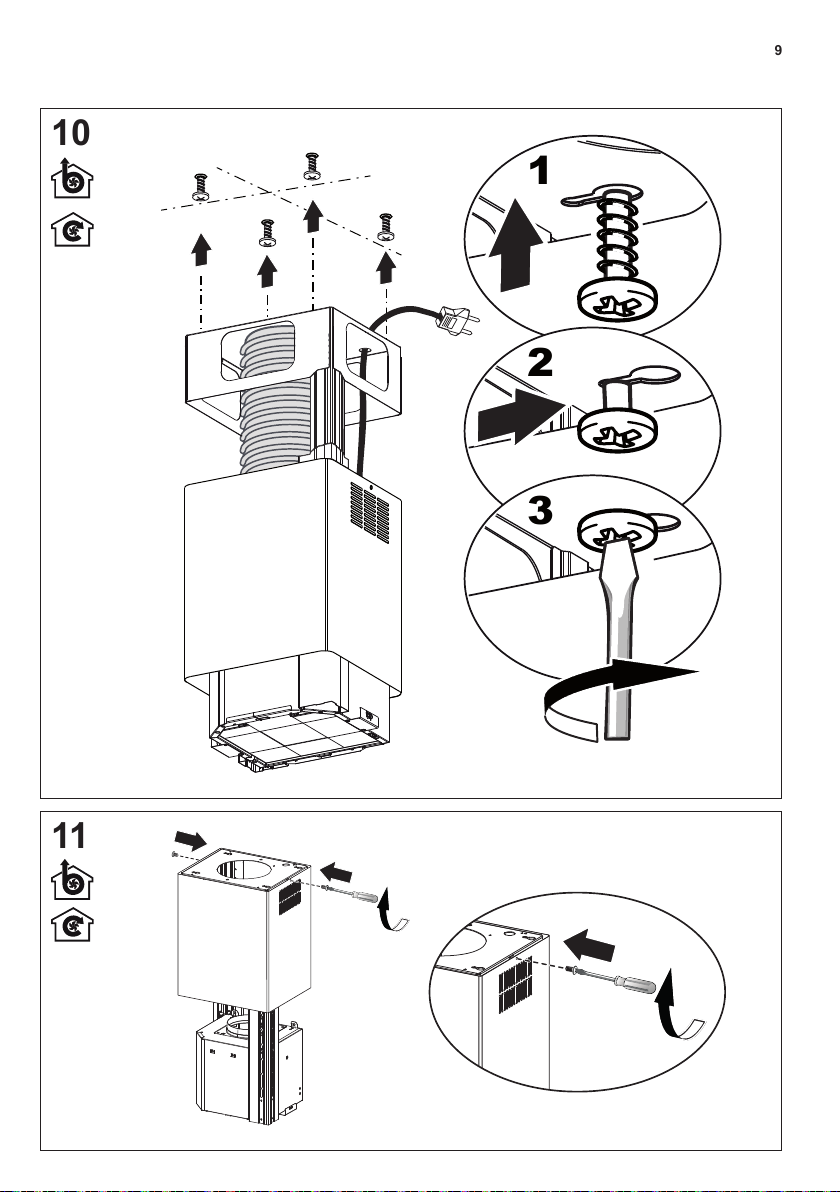 9

10

1

2

3

11