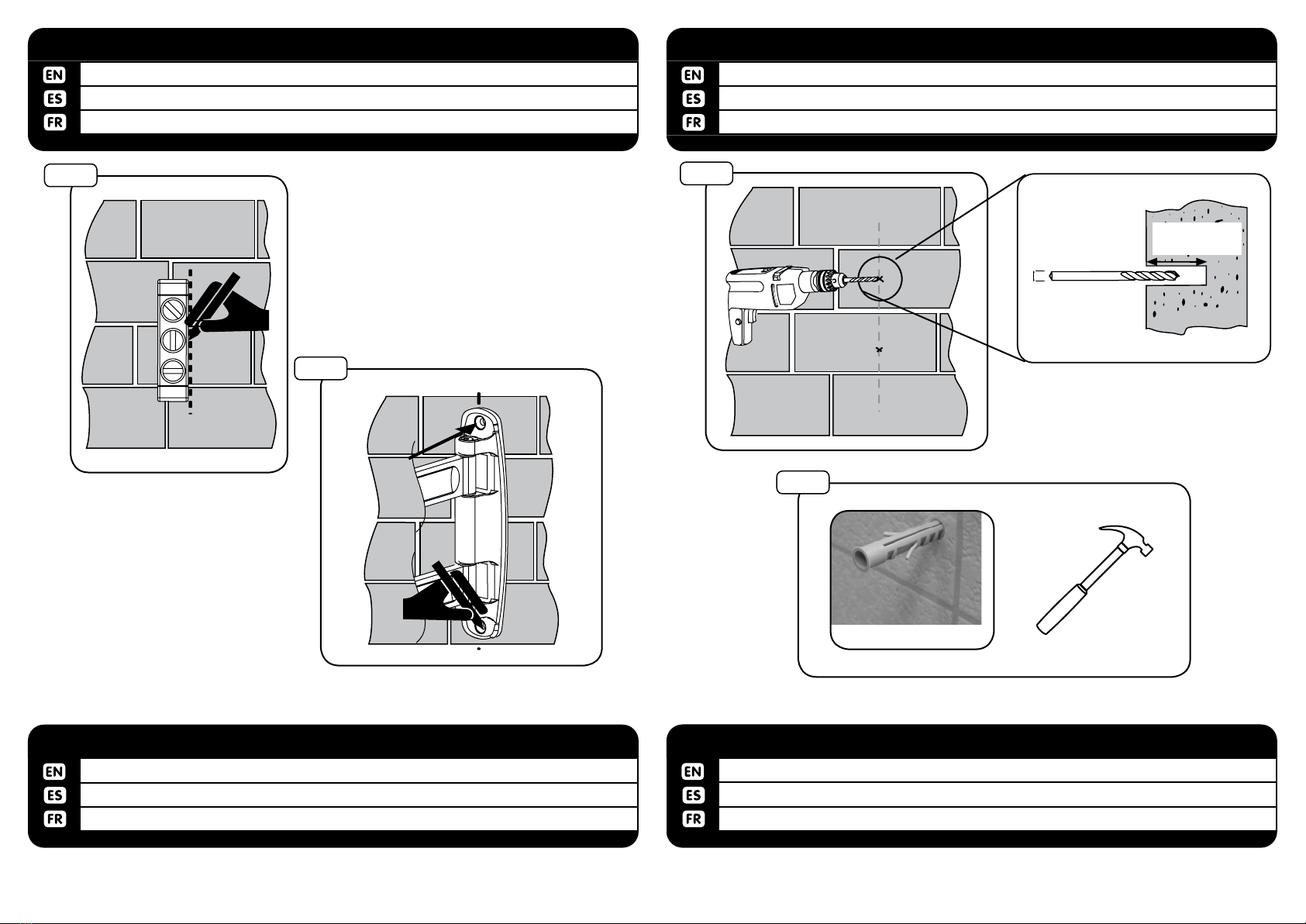 EN
ES
FR

EN
ES
FR

EN
ES
FR

EN
ES
FR