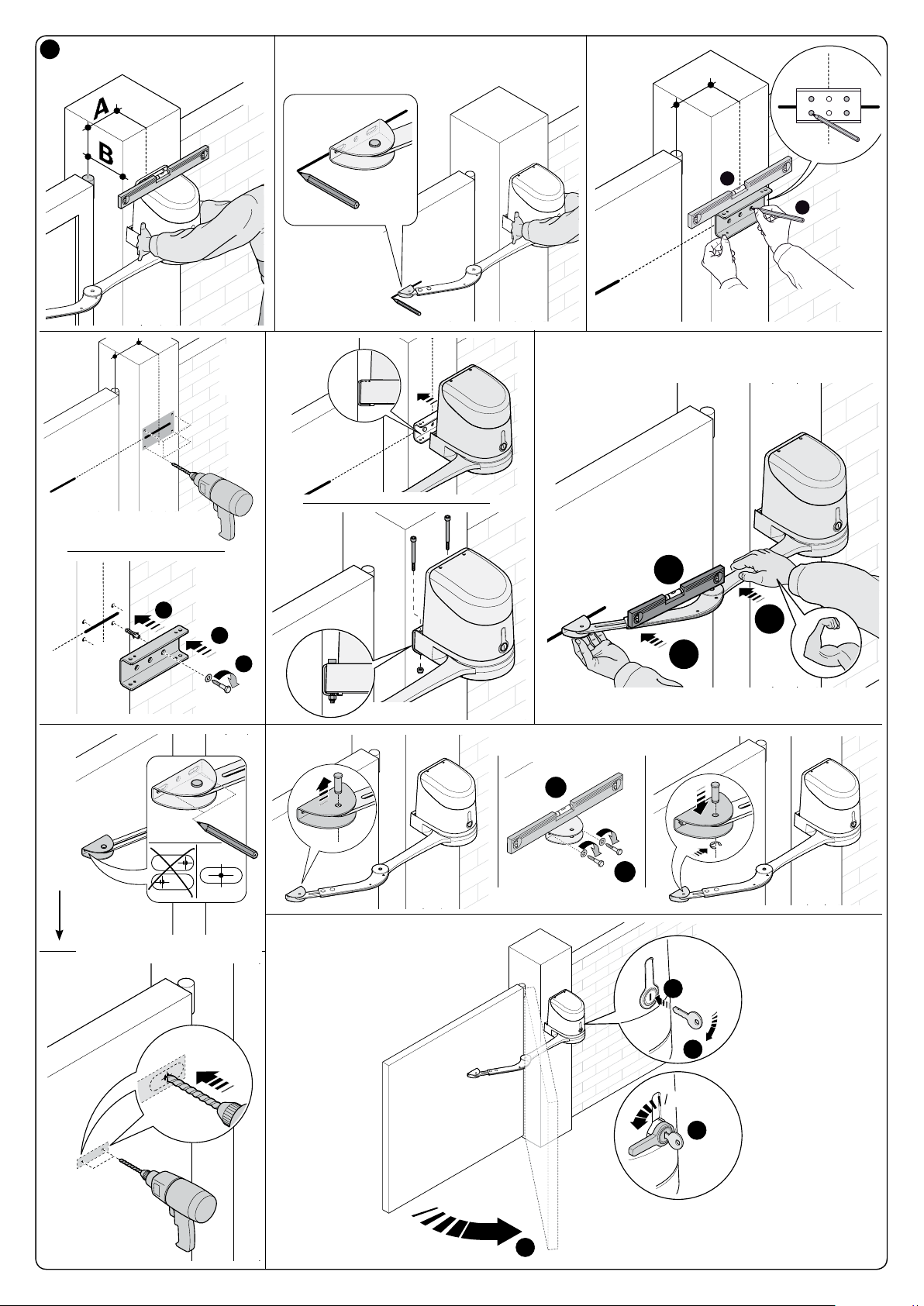 A
B