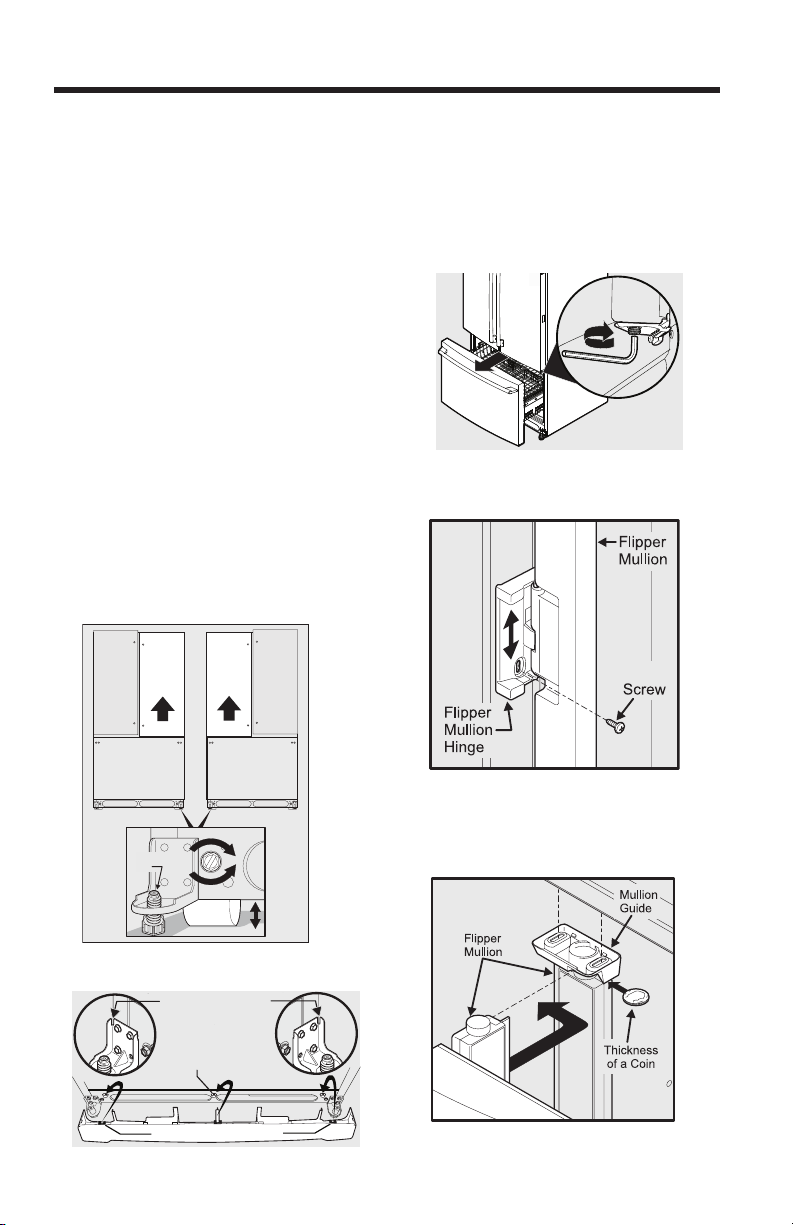 Flipper Mullion

Screw

Flipper Mullion Hinge

Mullion Guide

Flipper Mullion

Thickness of a Coin