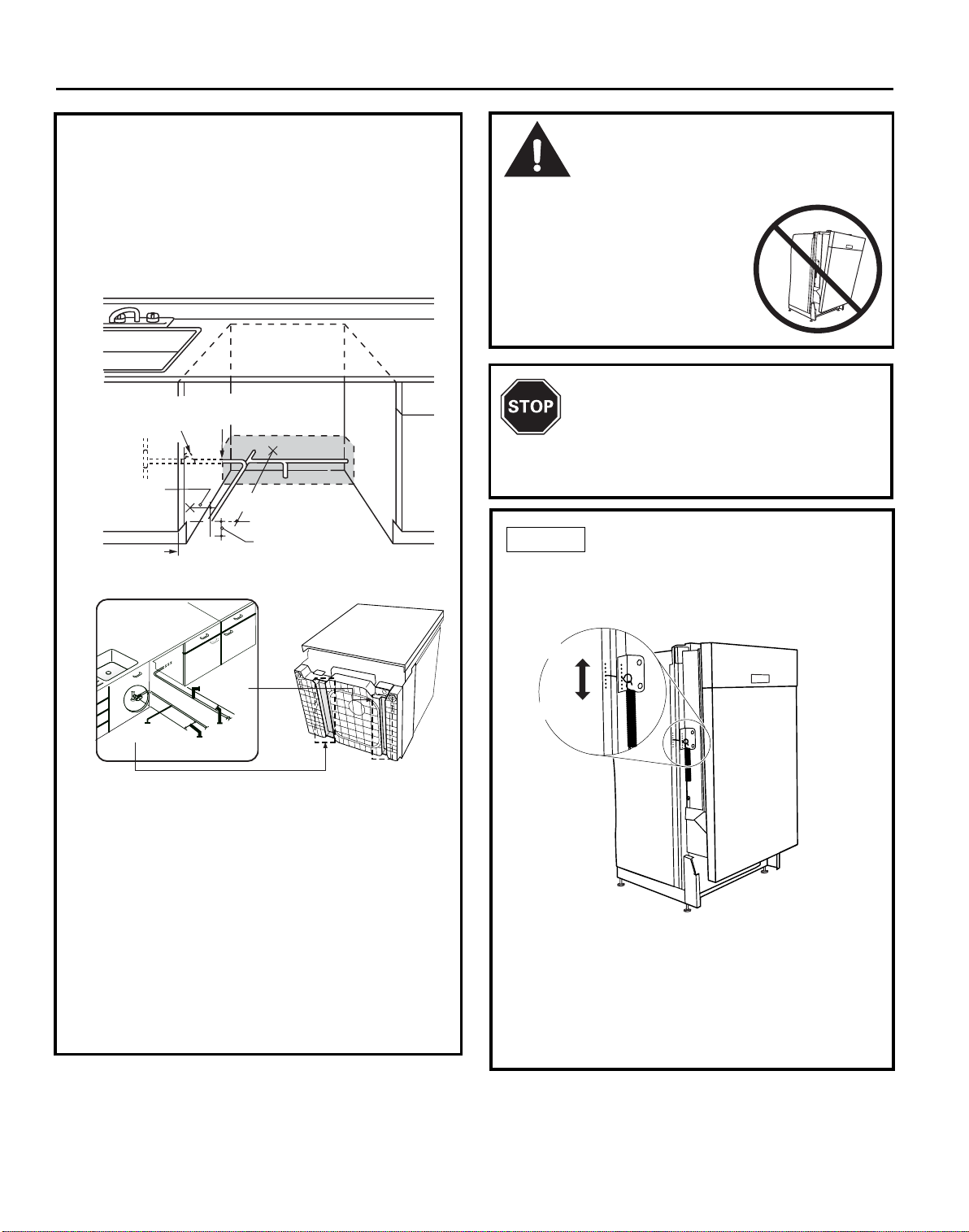 STOP