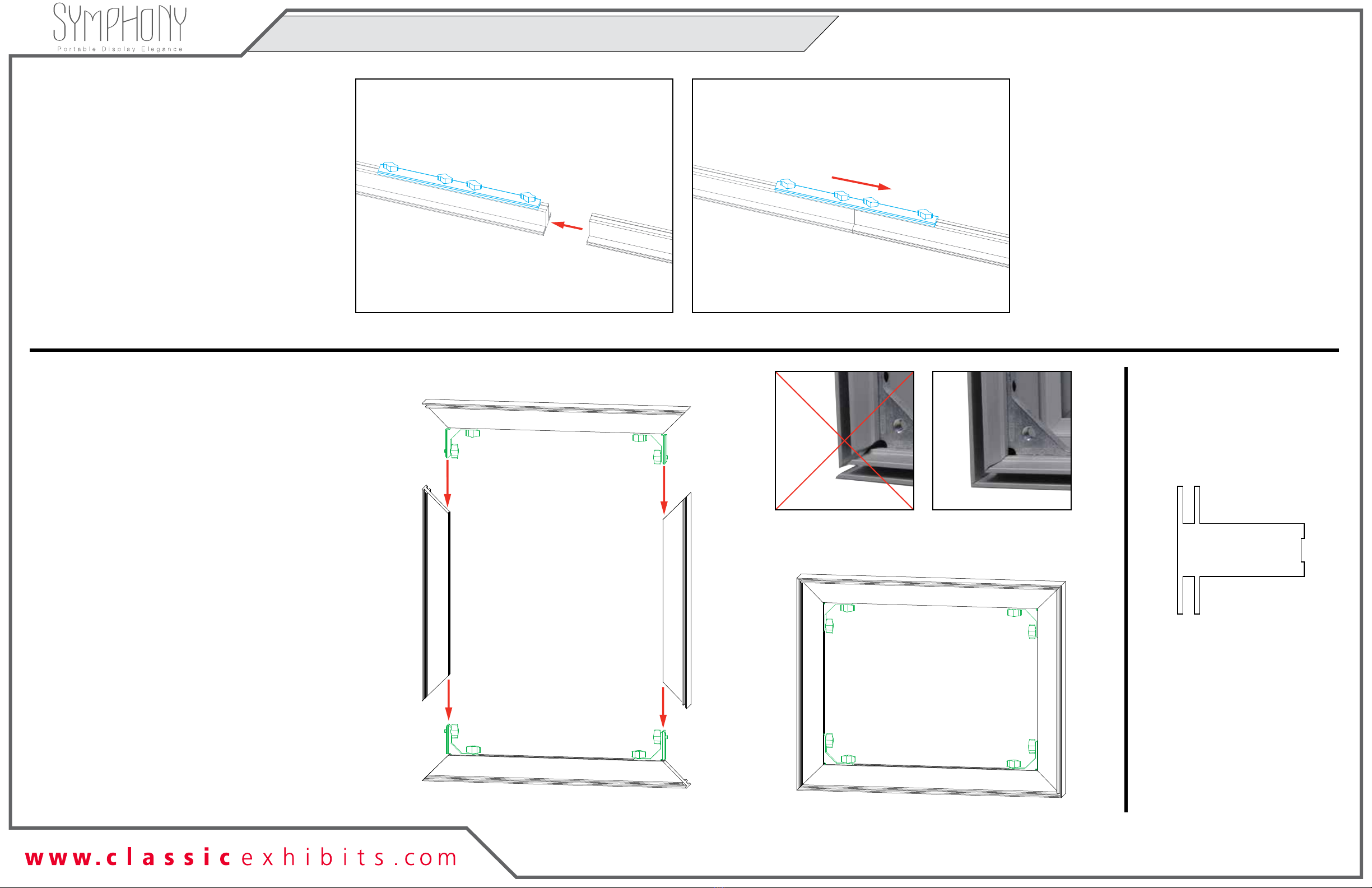 SYMPHONY
Portable Display Elegance

www.classicexhibits.com