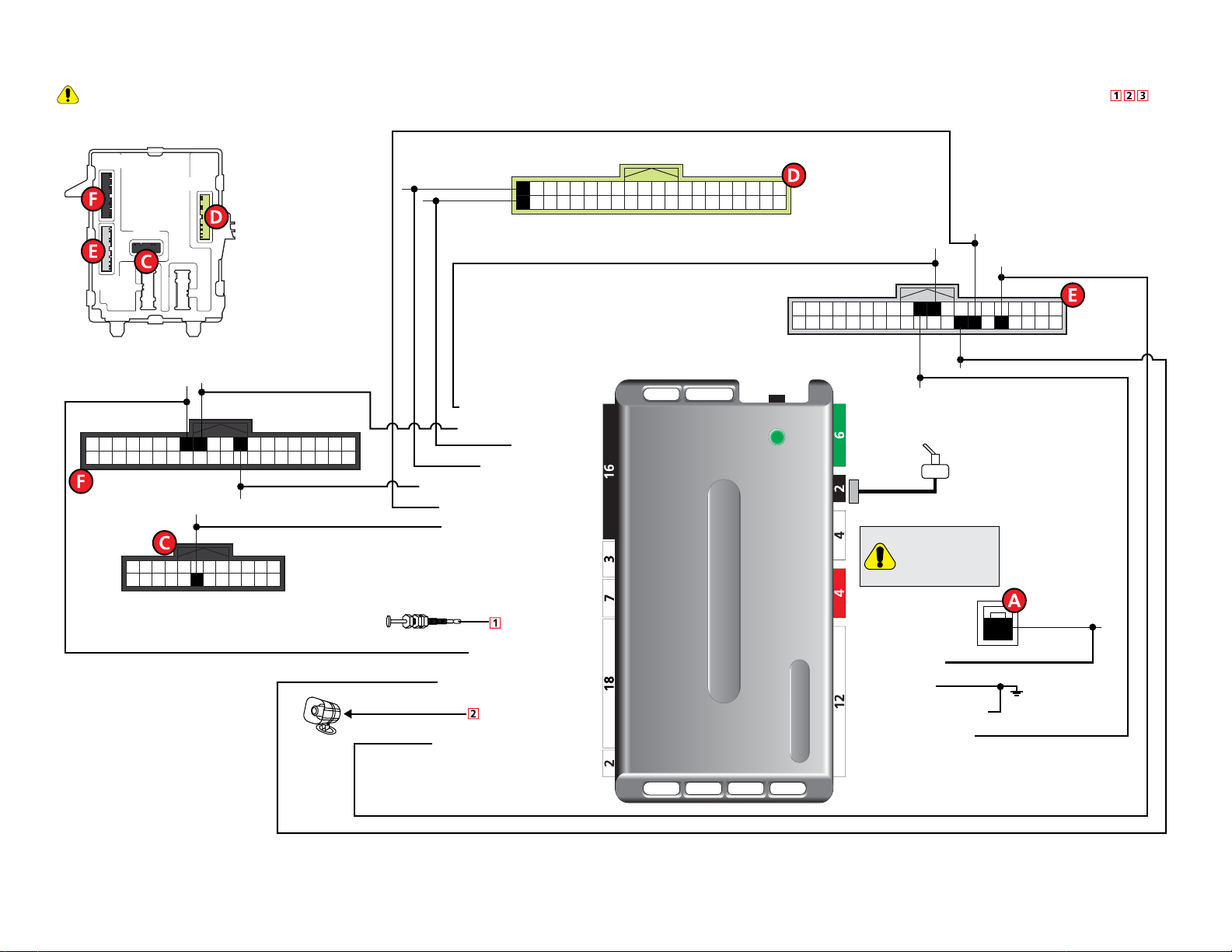 1 2 3

F
D
E
C

D

E

F

C

1

2

16
3
7
18
2

6
2
4
4
12

A