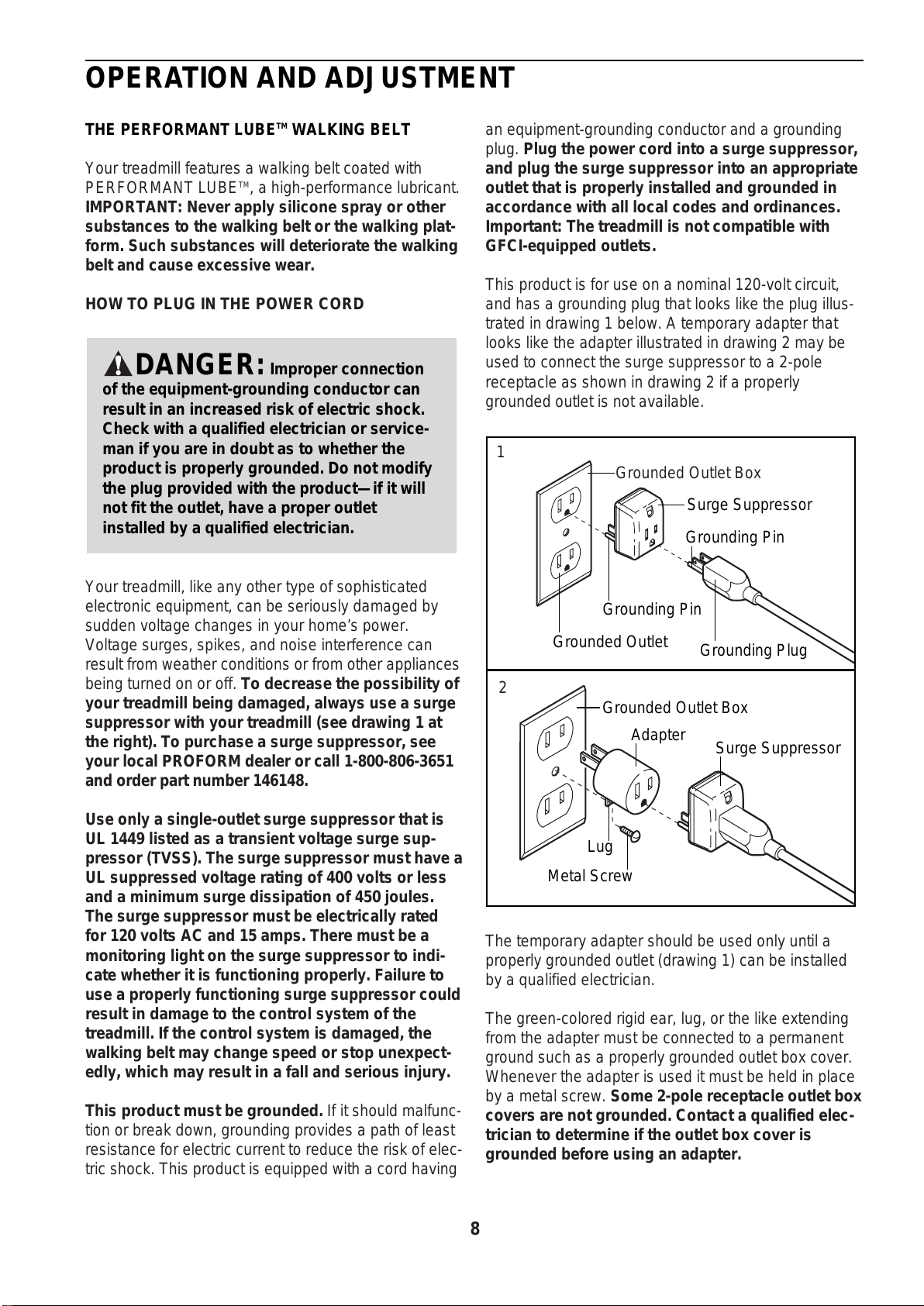 OPERATION AND ADJUSTMENT

THE PERFORMANT LUBE™ WALKING BELT

Your treadmill features a walking belt coated with PERFORMANT LUBE™, a high-performance lubricant. IMPORTANT: Never apply silicone spray or other substances to the walking belt or the walking platform. Such substances will deteriorate the walking belt and cause excessive wear.

HOW TO PLUG IN THE POWER CORD

DANGER: Improper connection of the equipment-grounding conductor can result in an increased risk of electric shock. Check with a qualified electrician or serviceman if you are in doubt as to whether the product is properly grounded. Do not modify the plug provided with the product—if it will not fit the outlet, have a proper outlet installed by a qualified electrician.

Your treadmill, like any other type of sophisticated electronic equipment, can be seriously damaged by sudden voltage changes in your home's power. Voltage surges, spikes, and noise interference can result from weather conditions or from other appliances being turned on or off. To decrease the possibility of your treadmill being damaged, always use a surge suppressor with your treadmill (see drawing 1 at the right). To purchase a surge suppressor, see your local PROFORM dealer or call 1-800-806-3651 and order part number 146148.

Use only a single-outlet surge suppressor that is UL 1449 listed as a transient voltage surge suppressor (TVSS). The surge suppressor must have a UL suppressed voltage rating of 400 volts or less and a minimum surge dissipation of 450 joules. The surge suppressor must be electrically rated for 120 volts AC and 15 amps. There must be a monitoring light on the surge suppressor to indicate whether it is functioning properly. Failure to use a properly functioning surge suppressor could result in damage to the control system of the treadmill. If the control system is damaged, the walking belt may change speed or stop unexpectedly, which may result in a fall and serious injury.

This product must be grounded. If it should malfunction or break down, grounding provides a path of least resistance for electric current to reduce the risk of electric shock. This product is equipped with a cord having an equipment-grounding conductor and a grounding plug. Plug the power cord into a surge suppressor, and plug the surge suppressor into an appropriate outlet that is properly installed and grounded in accordance with all local codes and ordinances. Important: The treadmill is not compatible with GFCI-equipped outlets.

This product is for use on a nominal 120-volt circuit, and has a grounding plug that looks like the plug illustrated in drawing 1 below. A temporary adapter that looks like the adapter illustrated in drawing 2 may be used to connect the surge suppressor to a 2-pole receptacle as shown in drawing 2 if a properly grounded outlet is not available.

1
Grounded Outlet Box
Surge Suppressor
Grounding Pin
Grounding Pin
Grounded Outlet
Grounding Plug

2
Grounded Outlet Box
Adapter
Surge Suppressor
Lug
Metal Screw

The temporary adapter should be used only until a properly grounded outlet (drawing 1) can be installed by a qualified electrician.

The green-colored rigid ear, lug, or the like extending from the adapter must be connected to a permanent ground such as a properly grounded outlet box cover. Whenever the adapter is used it must be held in place by a metal screw. Some 2-pole receptacle outlet box covers are not grounded. Contact a qualified electrician to determine if the outlet box cover is grounded before using an adapter.

8